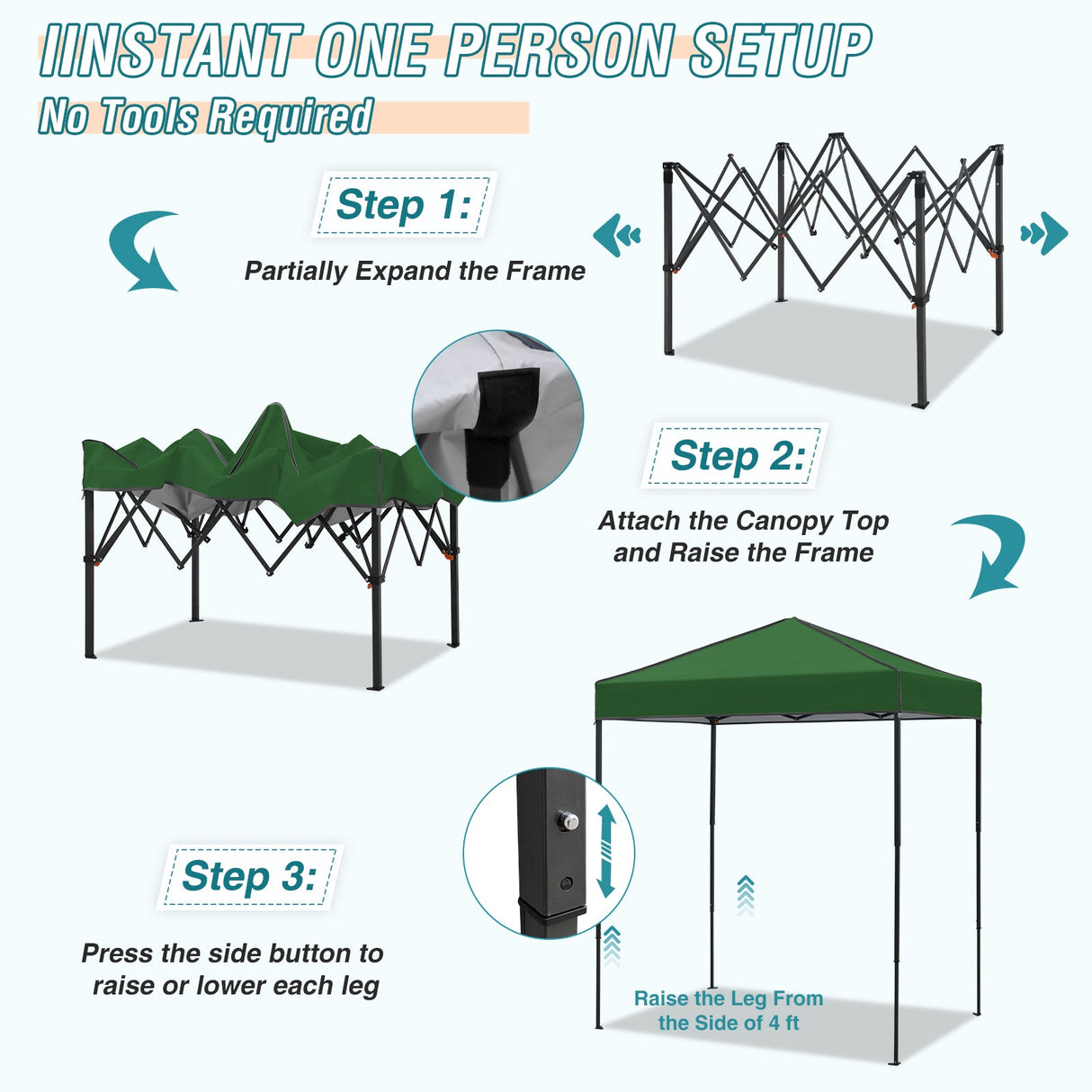 IINSTANT ONE PERSON SETUP

No Tools Required

Step 1:

Partially Expand the Frame

Step 2:

Attach the Canopy Top and Raise the Frame

Step 3:

Press the side button to raise or lower each leg

Raise the Leg From the Side of 4 ft