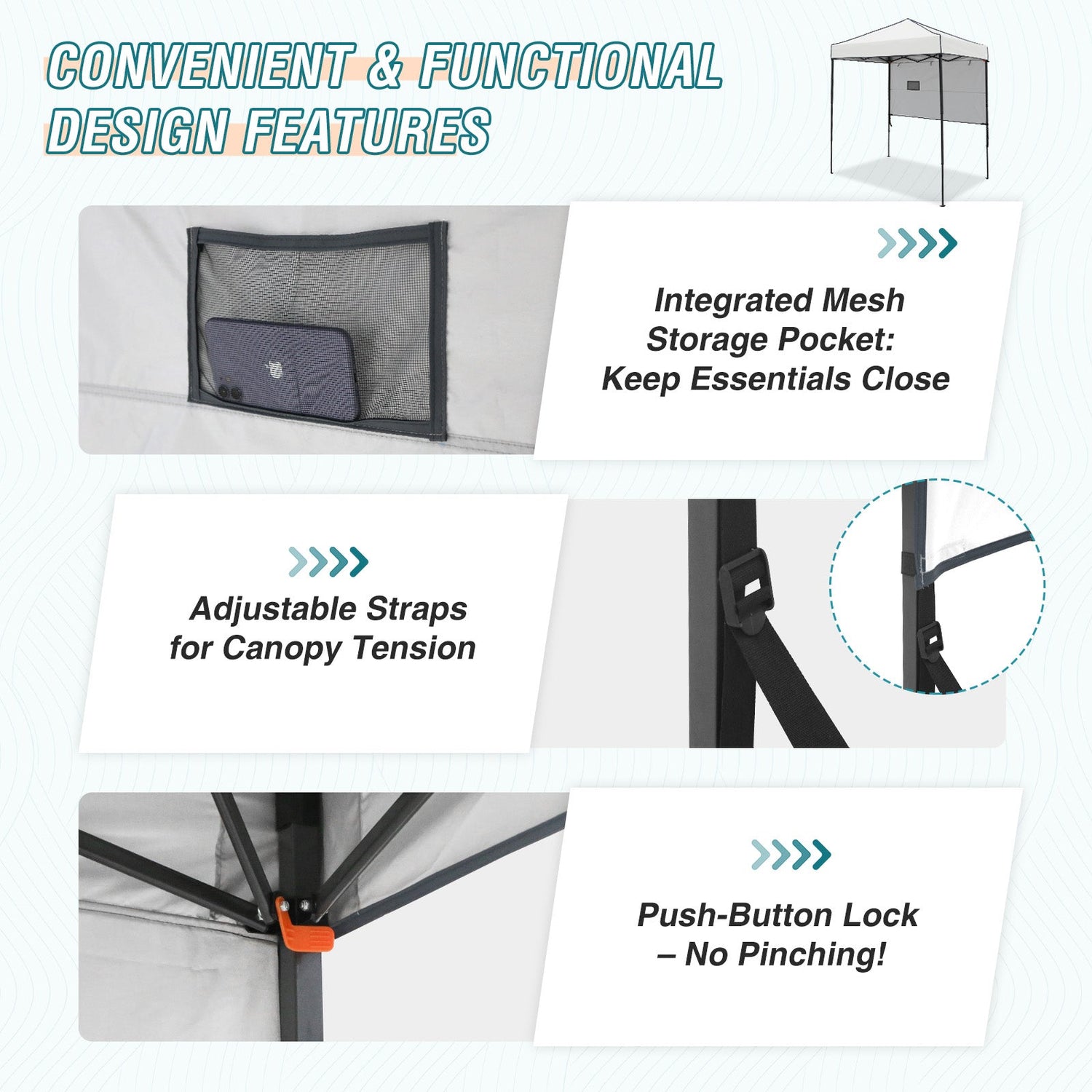 CONVENIENT & FUNCTIONAL DESIGN FEATURES

Integrated Mesh Storage Pocket: Keep Essentials Close

Adjustable Straps for Canopy Tension

Push-Button Lock – No Pinching!