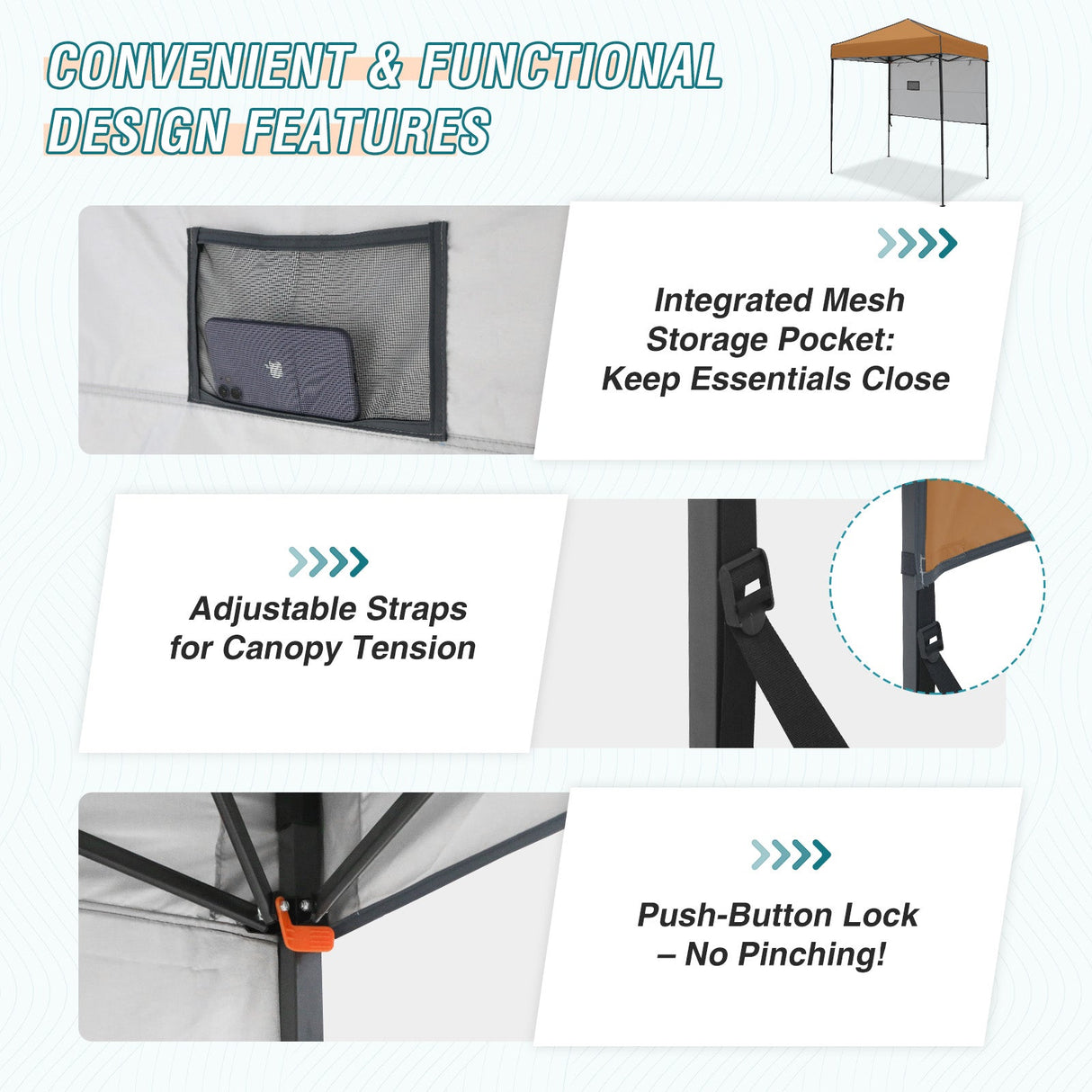 CONVENIENT & FUNCTIONAL DESIGN FEATURES

Integrated Mesh Storage Pocket: Keep Essentials Close

Adjustable Straps for Canopy Tension

Push-Button Lock – No Pinching!