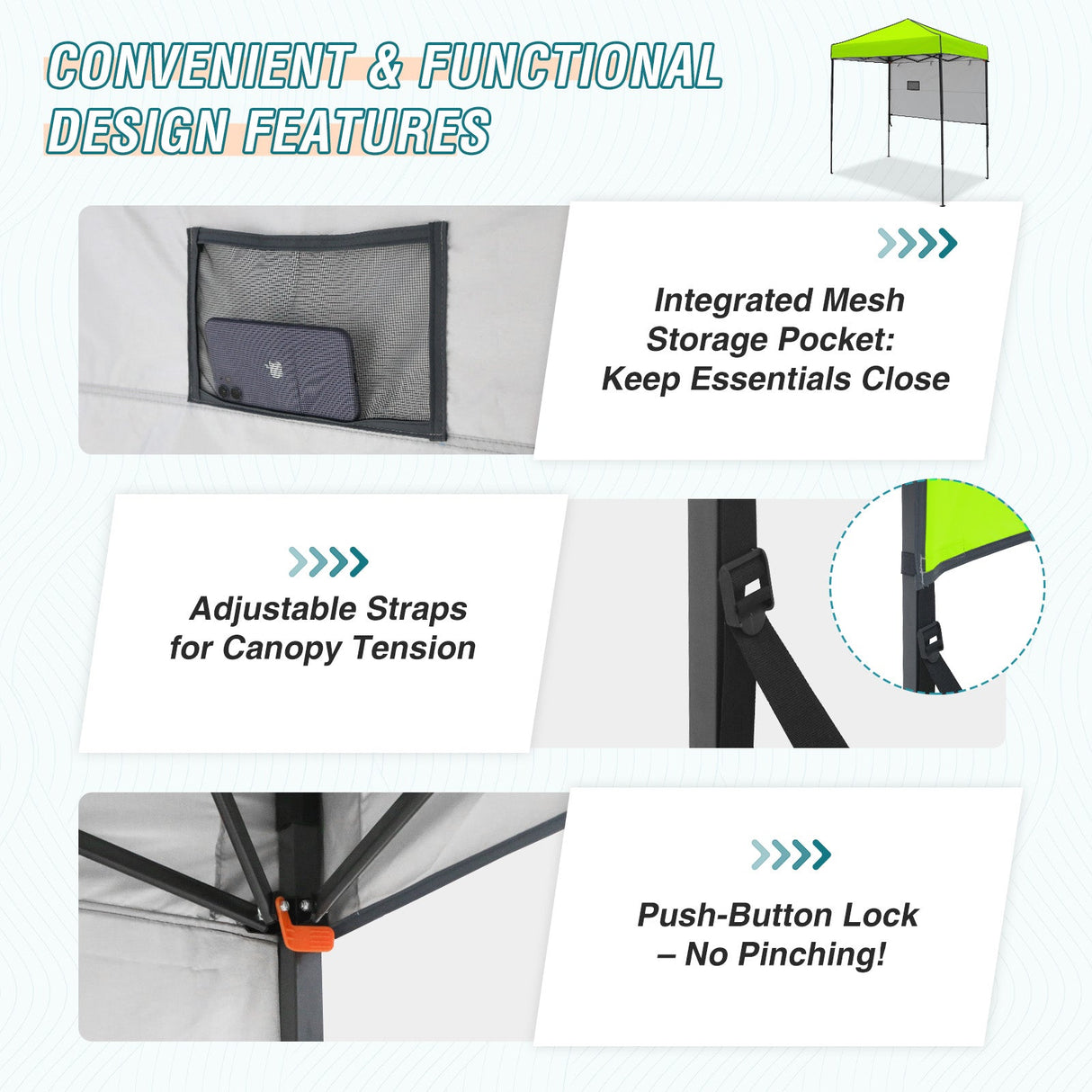 CONVENIENT & FUNCTIONAL DESIGN FEATURES

Integrated Mesh Storage Pocket: Keep Essentials Close

Adjustable Straps for Canopy Tension

Push-Button Lock – No Pinching!