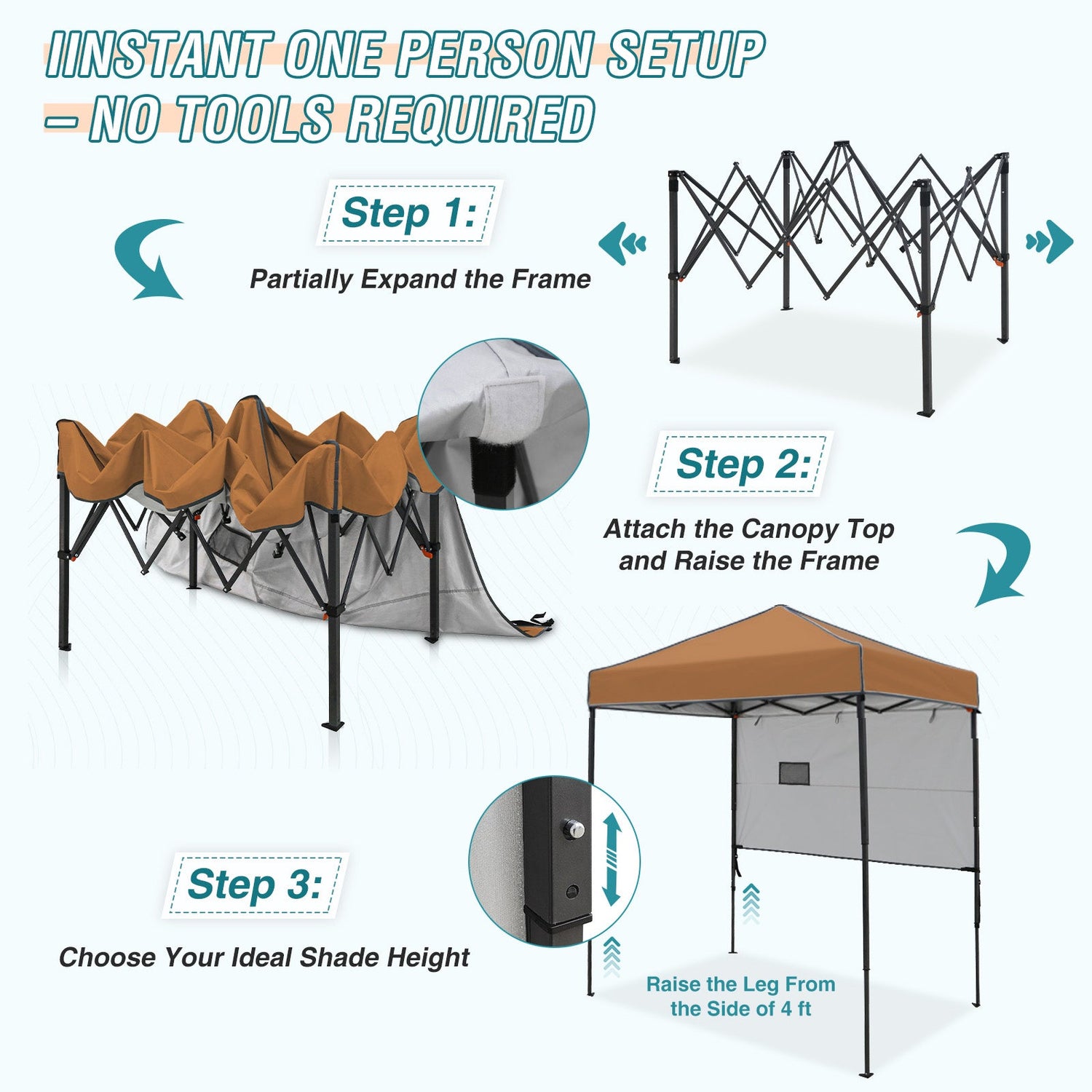 IINSTANT ONE PERSON SETUP – NO TOOLS REQUIRED

Step 1:

Partially Expand the Frame

Step 2:

Attach the Canopy Top and Raise the Frame

Step 3:

Choose Your Ideal Shade Height

Raise the Leg From the Side of 4 ft