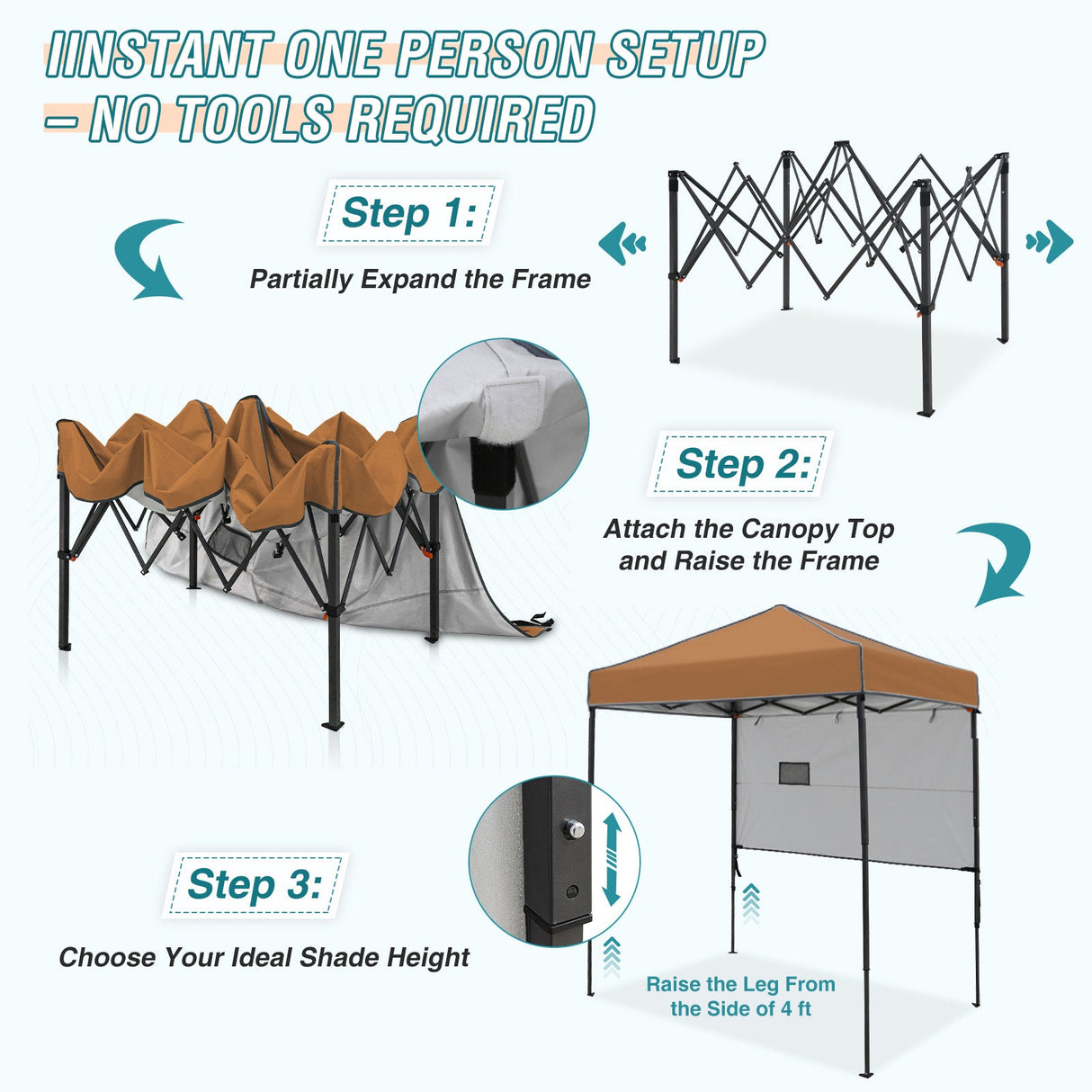 IINSTANT ONE PERSON SETUP – NO TOOLS REQUIRED

Step 1:

Partially Expand the Frame

Step 2:

Attach the Canopy Top and Raise the Frame

Step 3:

Choose Your Ideal Shade Height

Raise the Leg From the Side of 4 ft