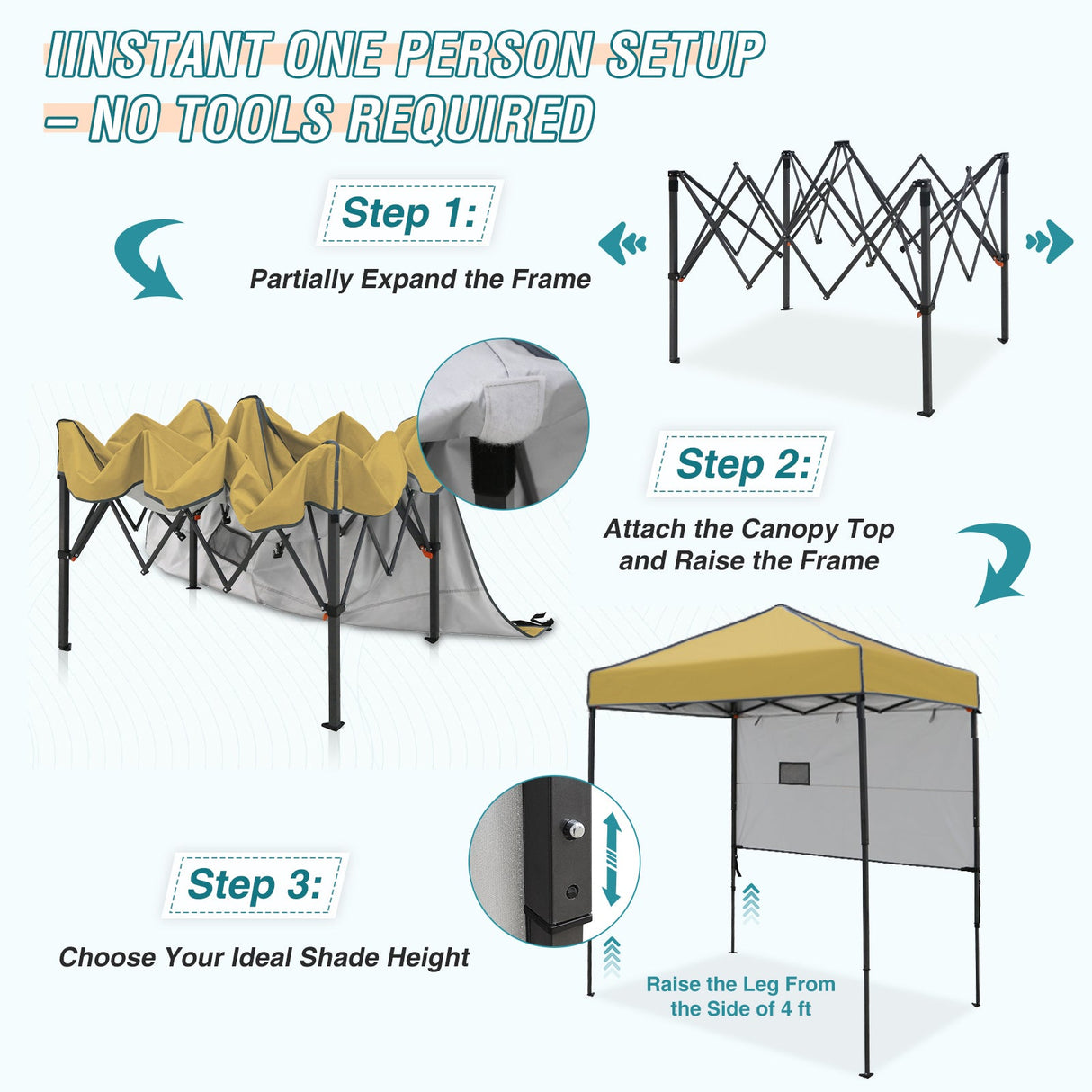 IINSTANT ONE PERSON SETUP – NO TOOLS REQUIRED

Step 1:

Partially Expand the Frame

Step 2:

Attach the Canopy Top and Raise the Frame

Step 3:

Choose Your Ideal Shade Height

Raise the Leg From the Side of 4 ft