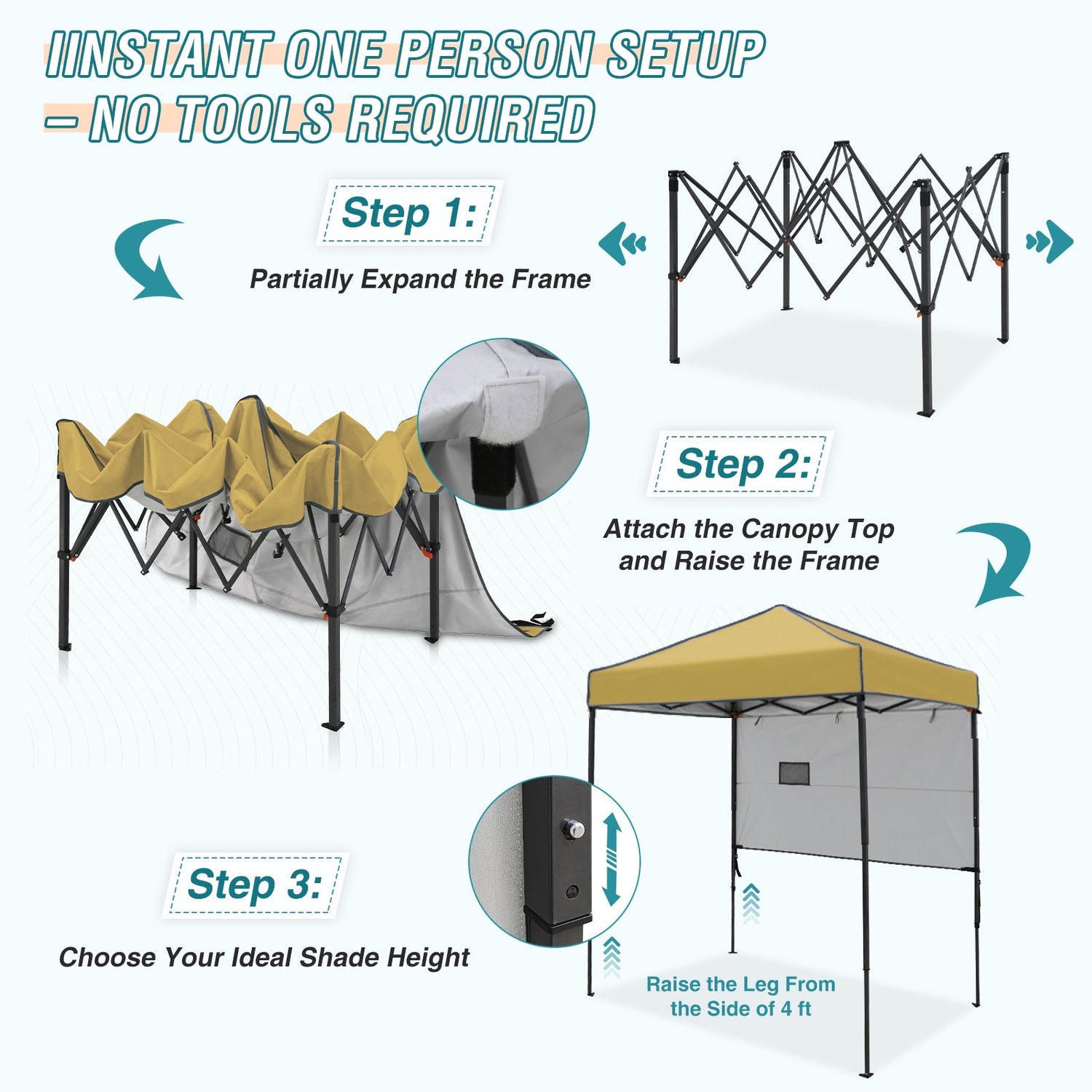 IINSTANT ONE PERSON SETUP – NO TOOLS REQUIRED

Step 1:

Partially Expand the Frame

Step 2:

Attach the Canopy Top and Raise the Frame

Step 3:

Choose Your Ideal Shade Height

Raise the Leg From the Side of 4 ft