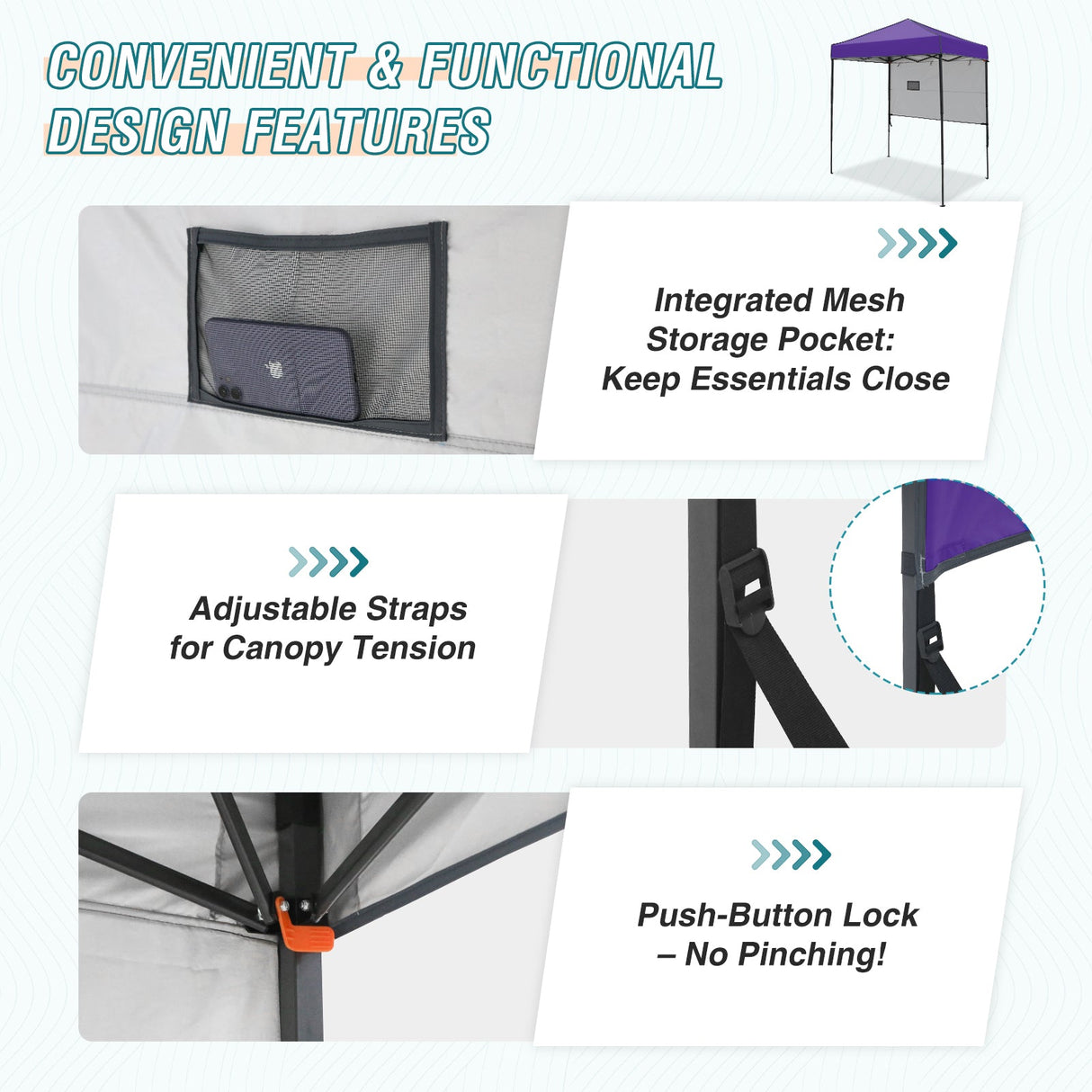 CONVENIENT & FUNCTIONAL DESIGN FEATURES

Integrated Mesh Storage Pocket: Keep Essentials Close

Adjustable Straps for Canopy Tension

Push-Button Lock – No Pinching!