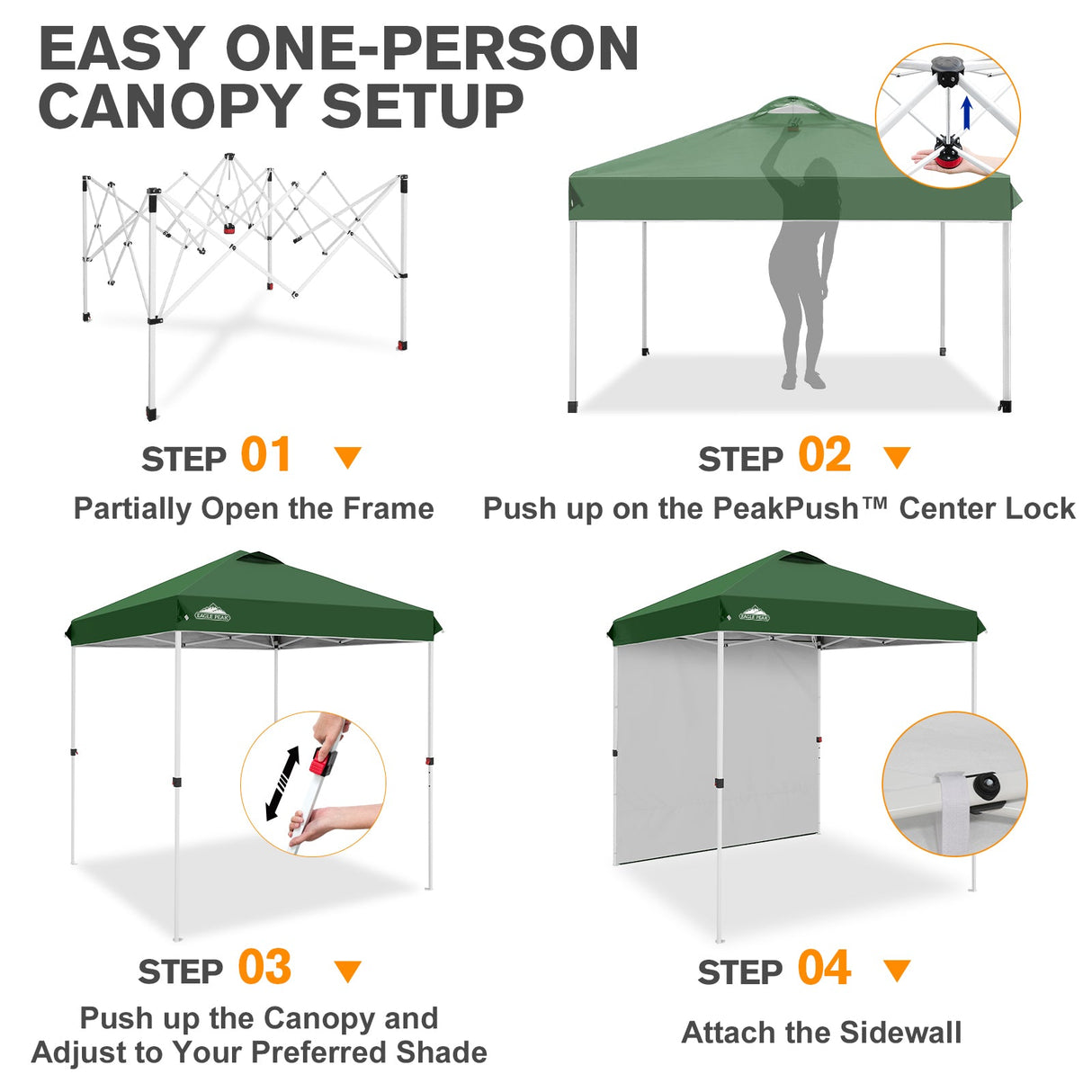 EASY ONE-PERSON CANOPY SETUP

STEP 01
Partially Open the Frame

STEP 02
Push up on the PeakPush™ Center Lock

EAGLE PEAK

STEP 03
Push up the Canopy and Adjust to Your Preferred Shade

EAGLE PEAK

STEP 04
Attach the Sidewall