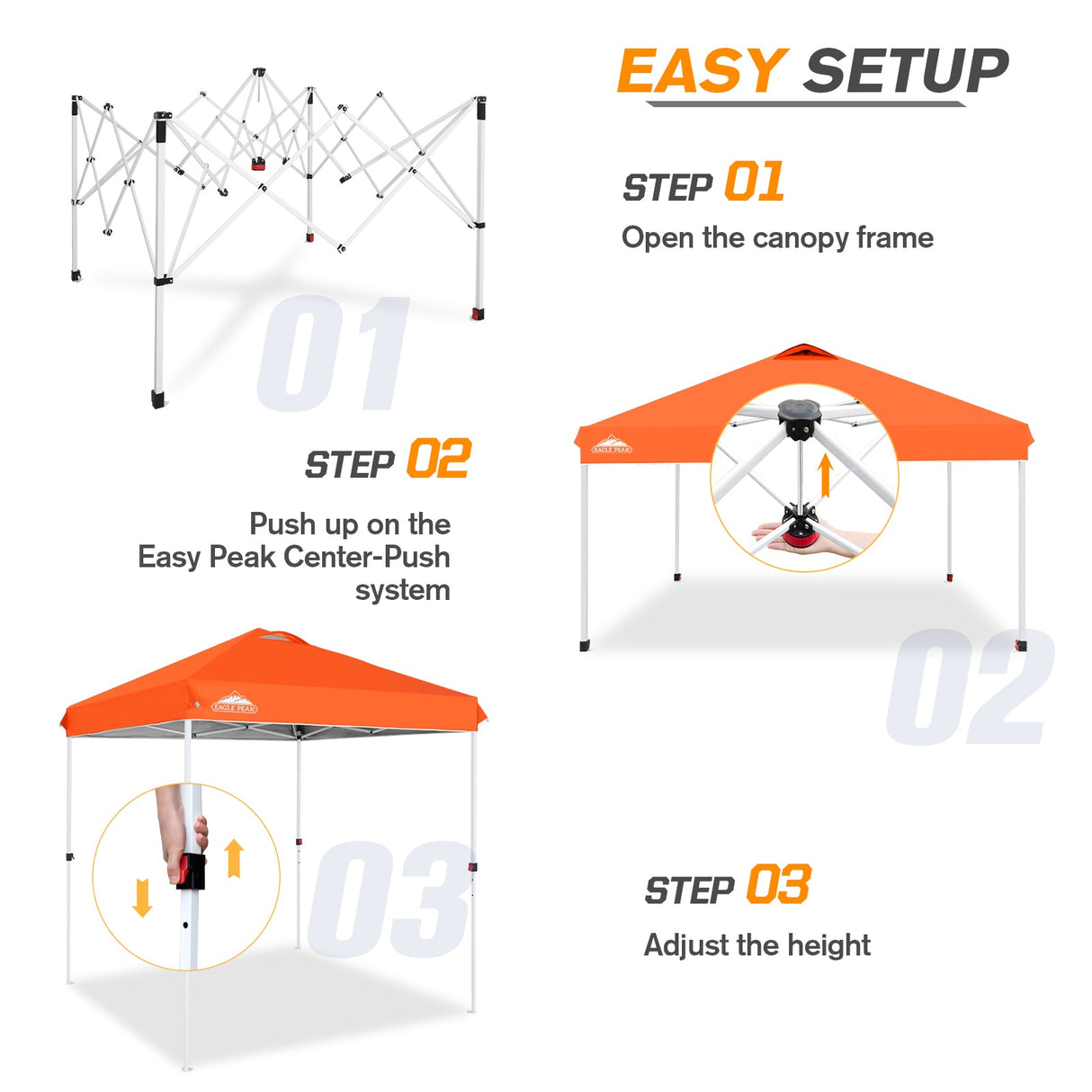 EASY SETUP

STEP 01
Open the canopy frame

01

STEP 02
Push up on the Easy Peak Center-Push system

EAGLE PEAK

02

EAGLE PEAK

03

STEP 03
Adjust the height