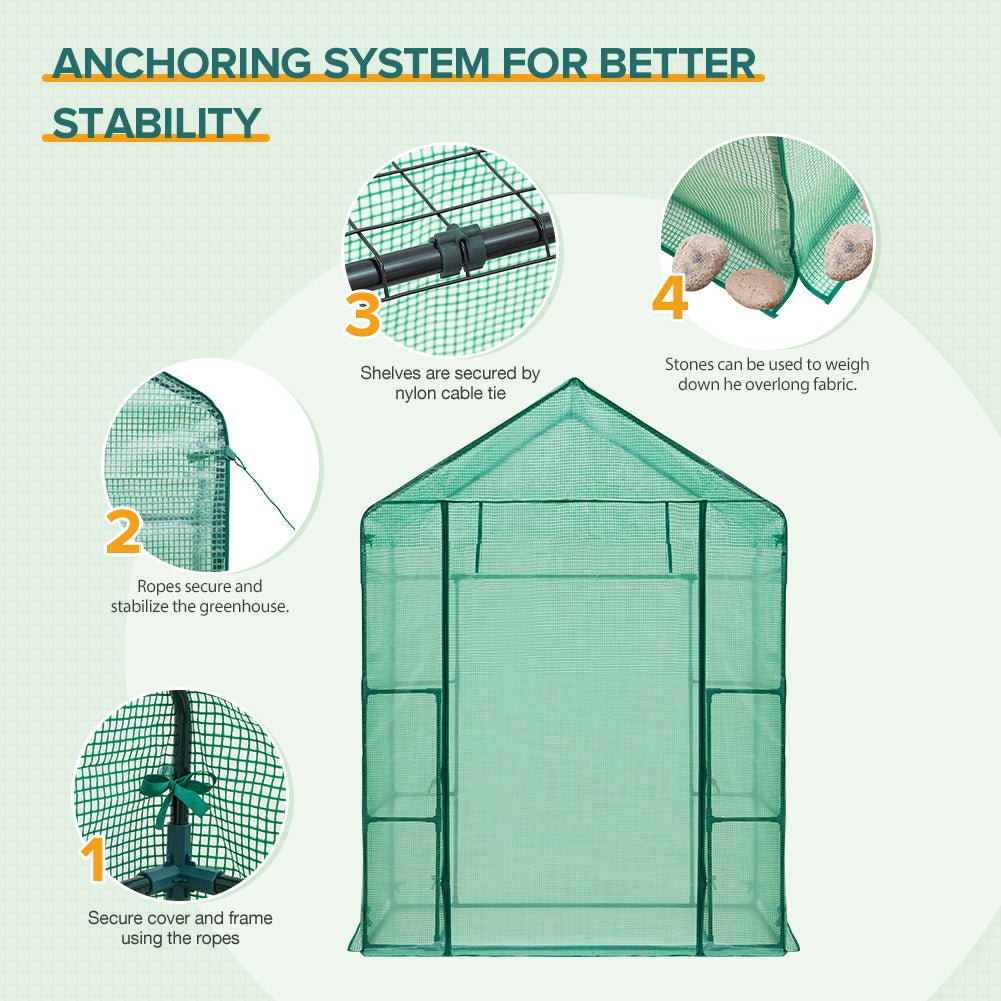 ANCHORING SYSTEM FOR BETTER STABILITY

3

Shelves are secured by nylon cable tie

4

Stones can be used to weigh down he overlong fabric.

2

Ropes secure and stabilize the greenhouse.

1

Secure cover and frame using the ropes