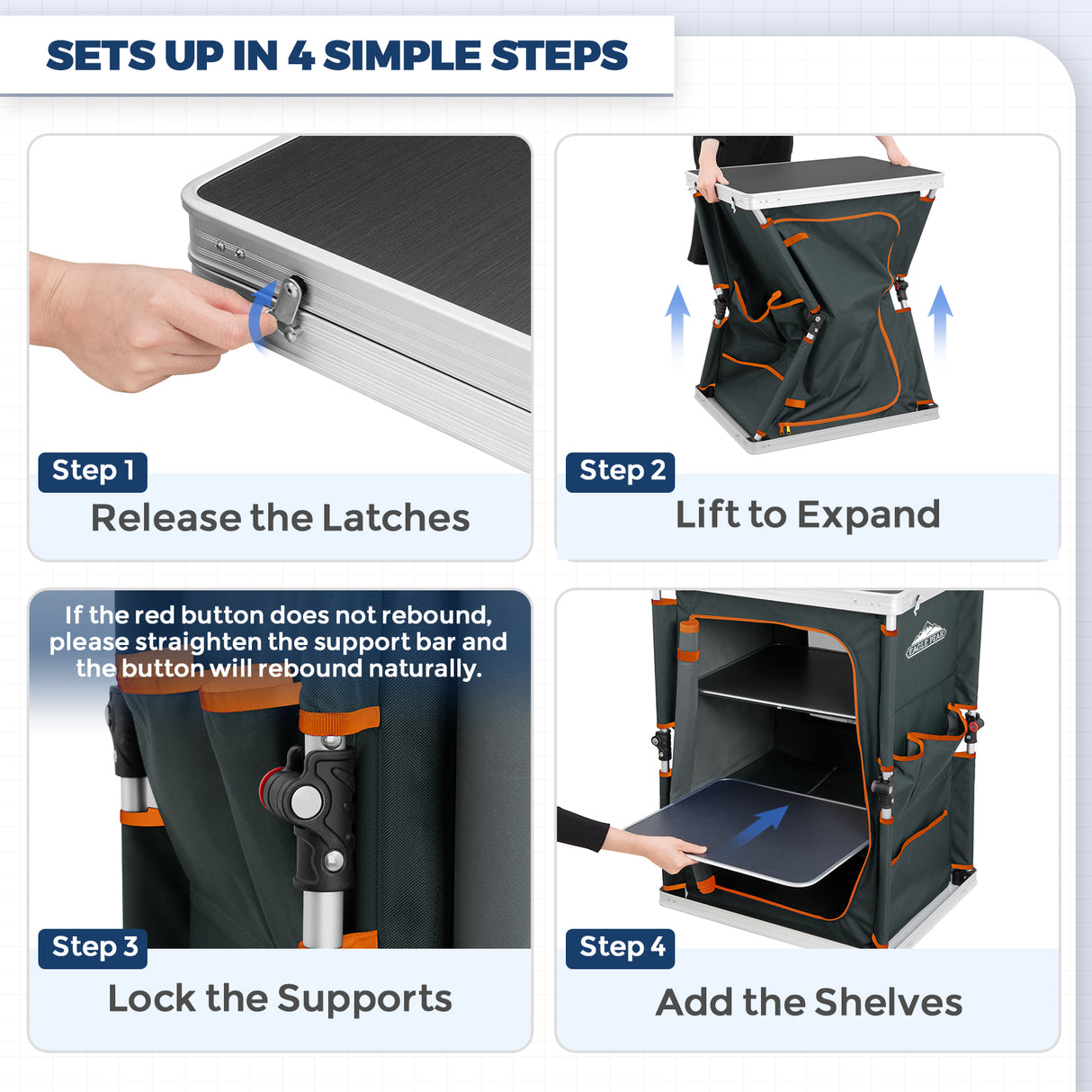 SETS UP IN 4 SIMPLE STEPS

Step 1
Release the Latches

Step 2
Lift to Expand

If the red button does not rebound, please straighten the support bar and the button will rebound naturally.

Step 3
Lock the Supports

EAGLE PEAK

Step 4
Add the Shelves