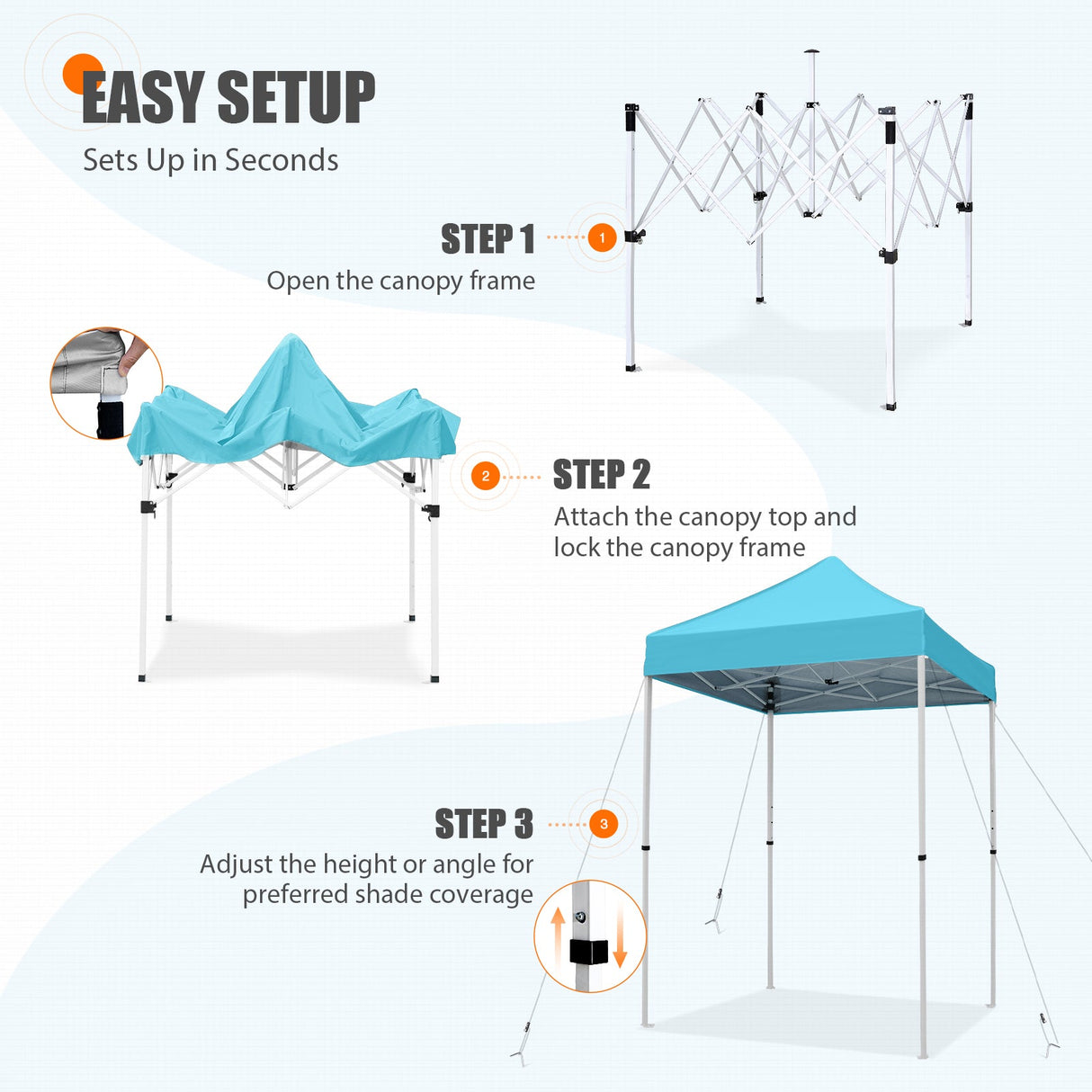 EASY SETUP
Sets Up in Seconds

STEP 1
1
Open the canopy frame

2
STEP 2
Attach the canopy top and lock the canopy frame

STEP 3
3
Adjust the height or angle for preferred shade coverage