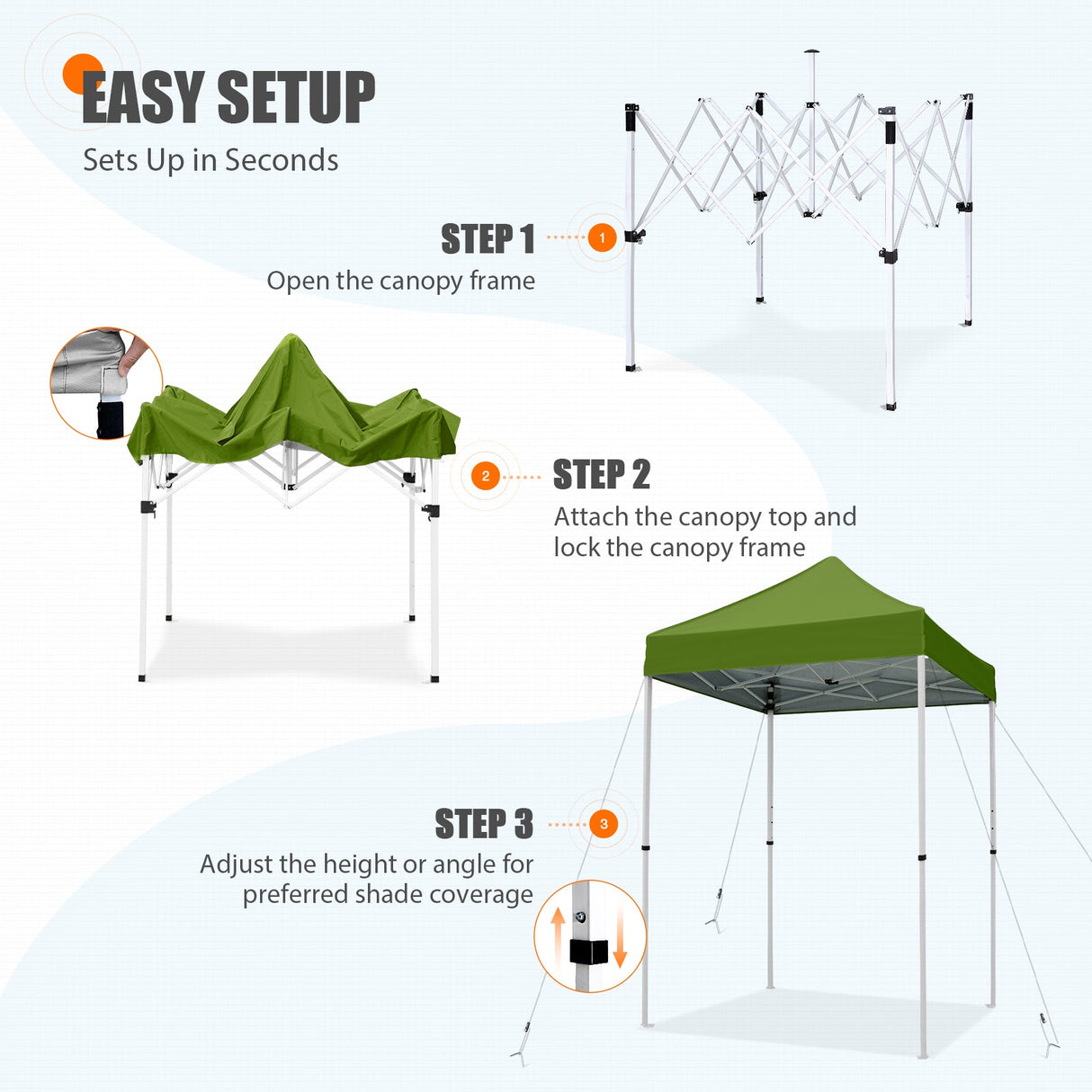 EASY SETUP
Sets Up in Seconds

STEP 1
1
Open the canopy frame

2
STEP 2
Attach the canopy top and lock the canopy frame

STEP 3
3
Adjust the height or angle for preferred shade coverage