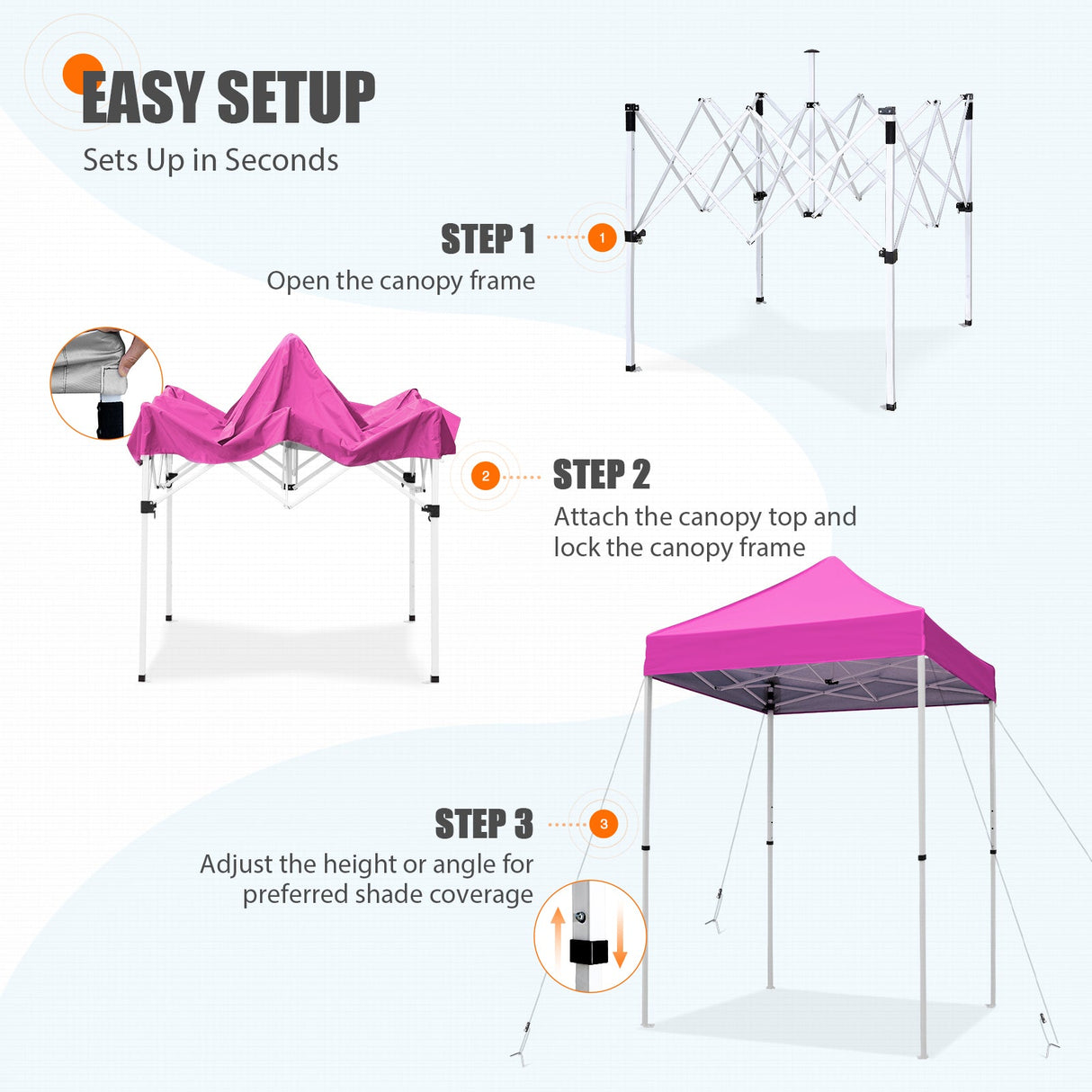 EASY SETUP

Sets Up in Seconds

STEP 1

1

Open the canopy frame

2

STEP 2

Attach the canopy top and lock the canopy frame

STEP 3

3

Adjust the height or angle for preferred shade coverage