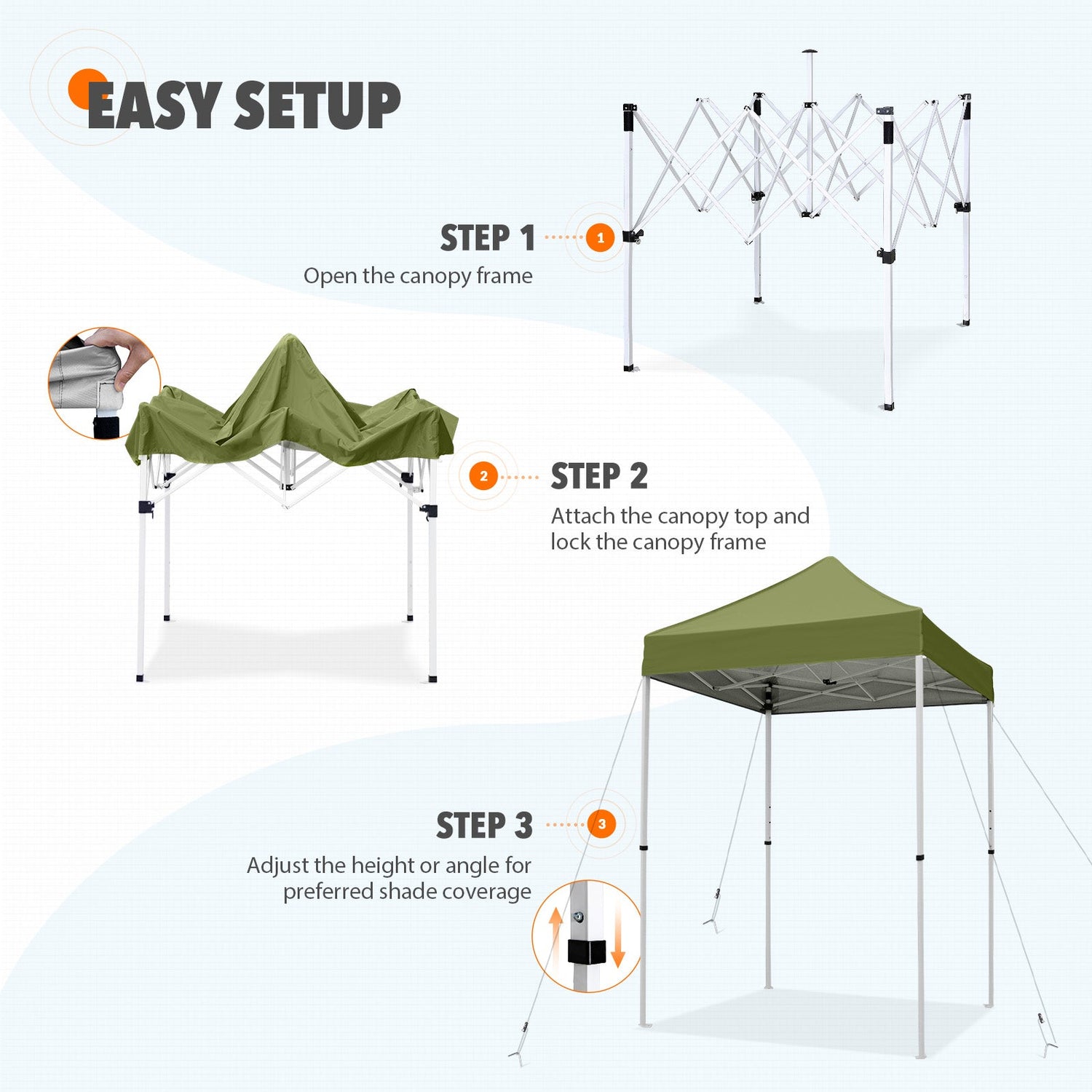 EASY SETUP

STEP 1
1
Open the canopy frame

2
STEP 2
Attach the canopy top and lock the canopy frame

STEP 3
3
Adjust the height or angle for preferred shade coverage