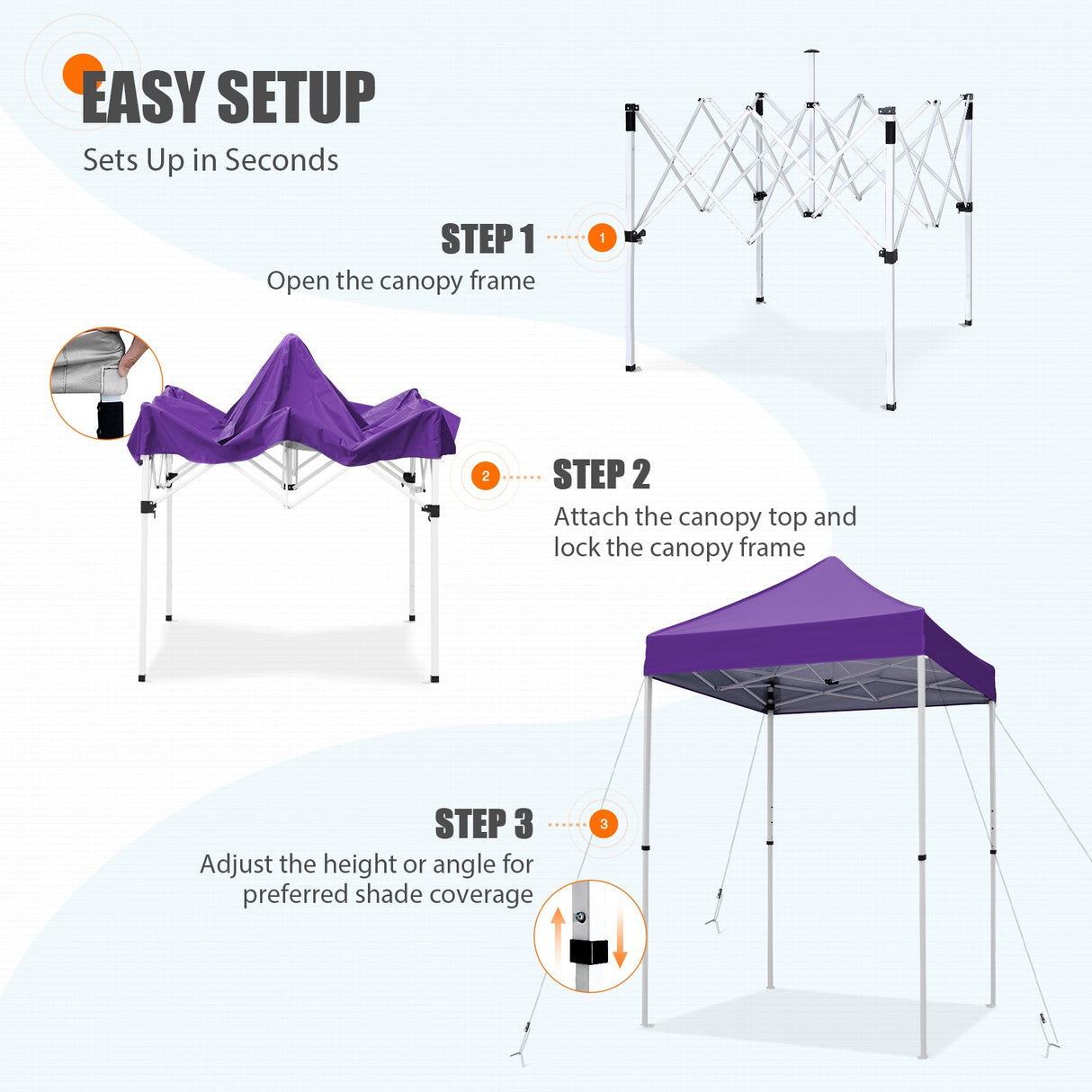 EASY SETUP

Sets Up in Seconds

STEP 1

1

Open the canopy frame

2

STEP 2

Attach the canopy top and lock the canopy frame

STEP 3

3

Adjust the height or angle for preferred shade coverage