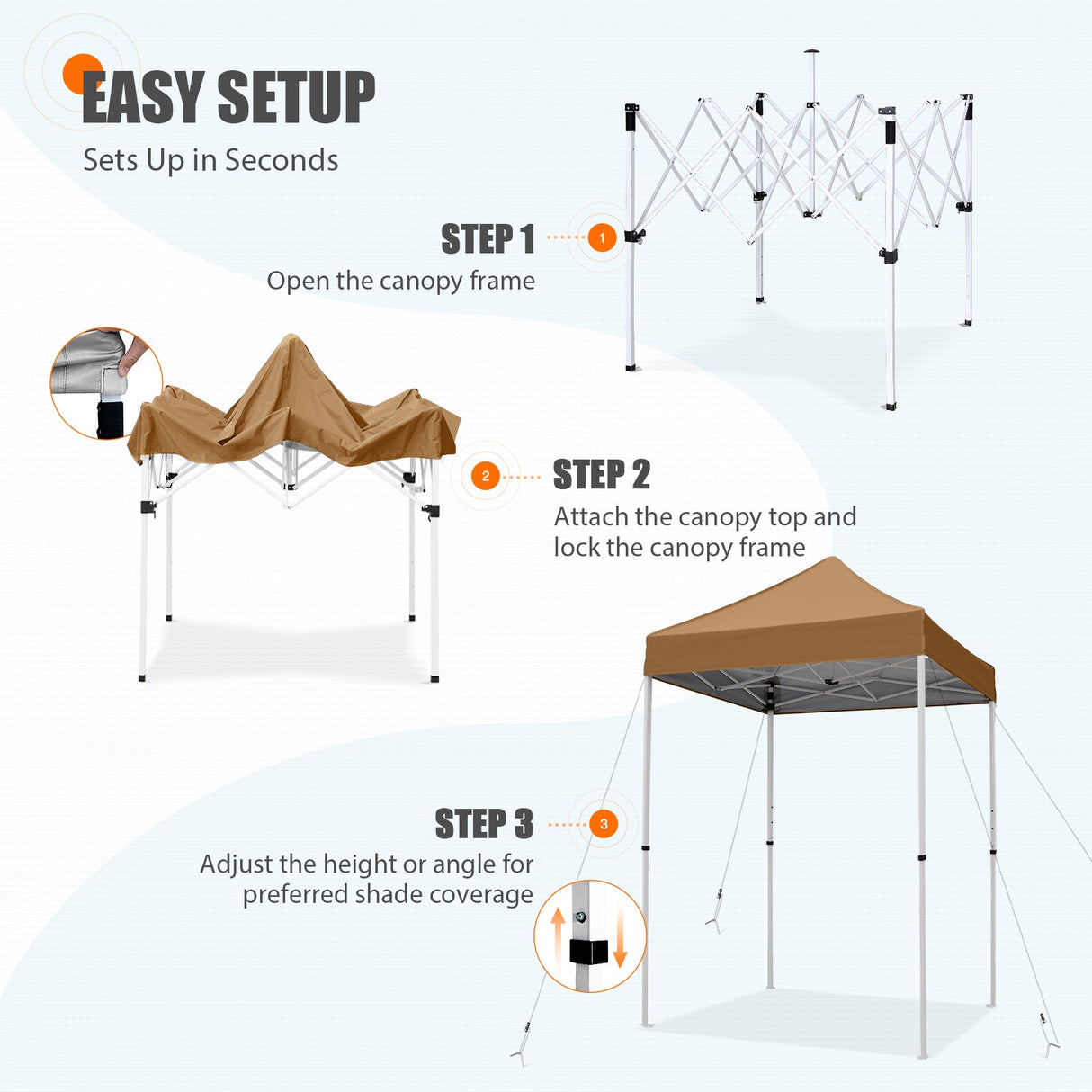 EASY SETUP
Sets Up in Seconds

STEP 1
1
Open the canopy frame

2
STEP 2
Attach the canopy top and lock the canopy frame

STEP 3
3
Adjust the height or angle for preferred shade coverage