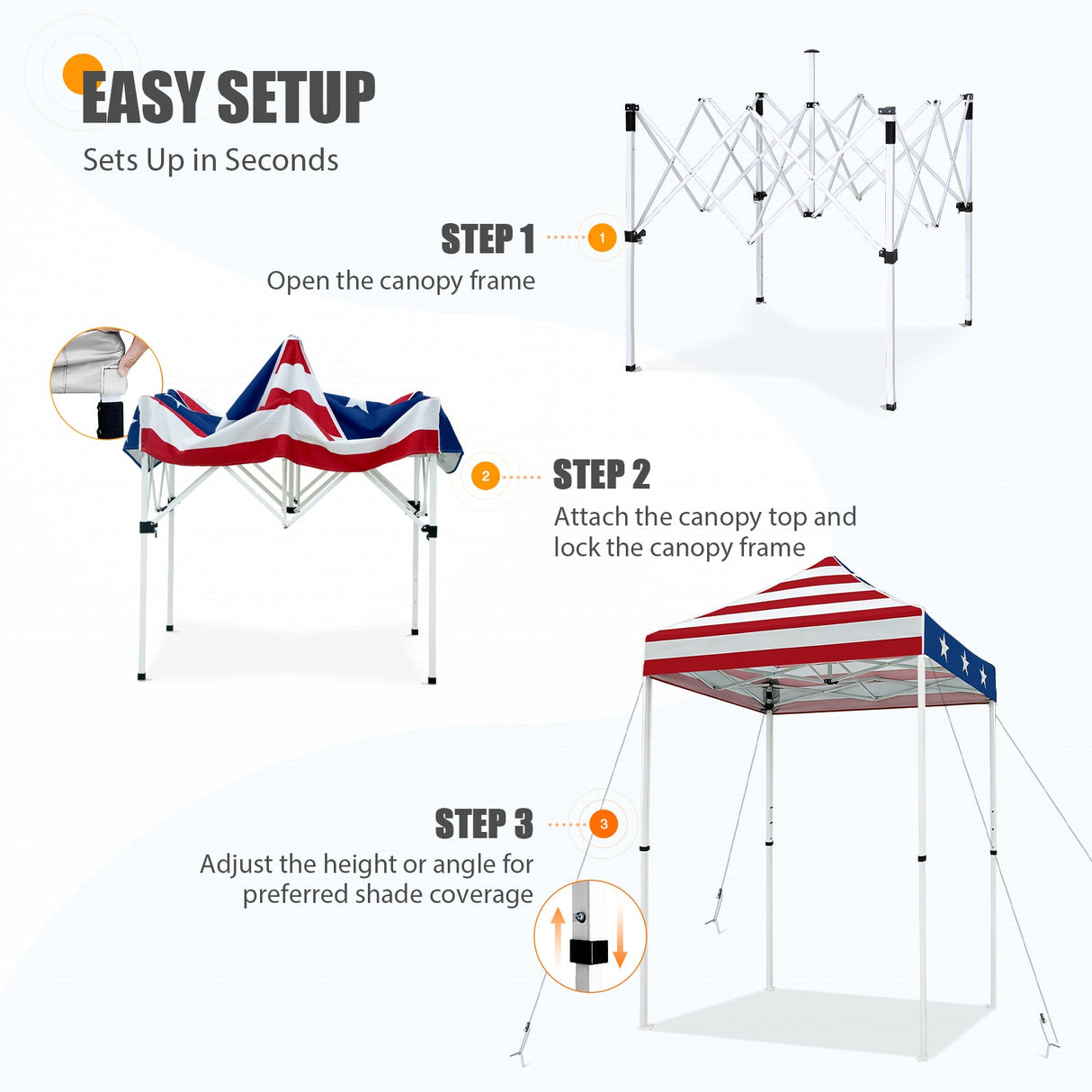 EASY SETUP
Sets Up in Seconds

STEP 1
1
Open the canopy frame

2
STEP 2
Attach the canopy top and lock the canopy frame

STEP 3
3
Adjust the height or angle for preferred shade coverage