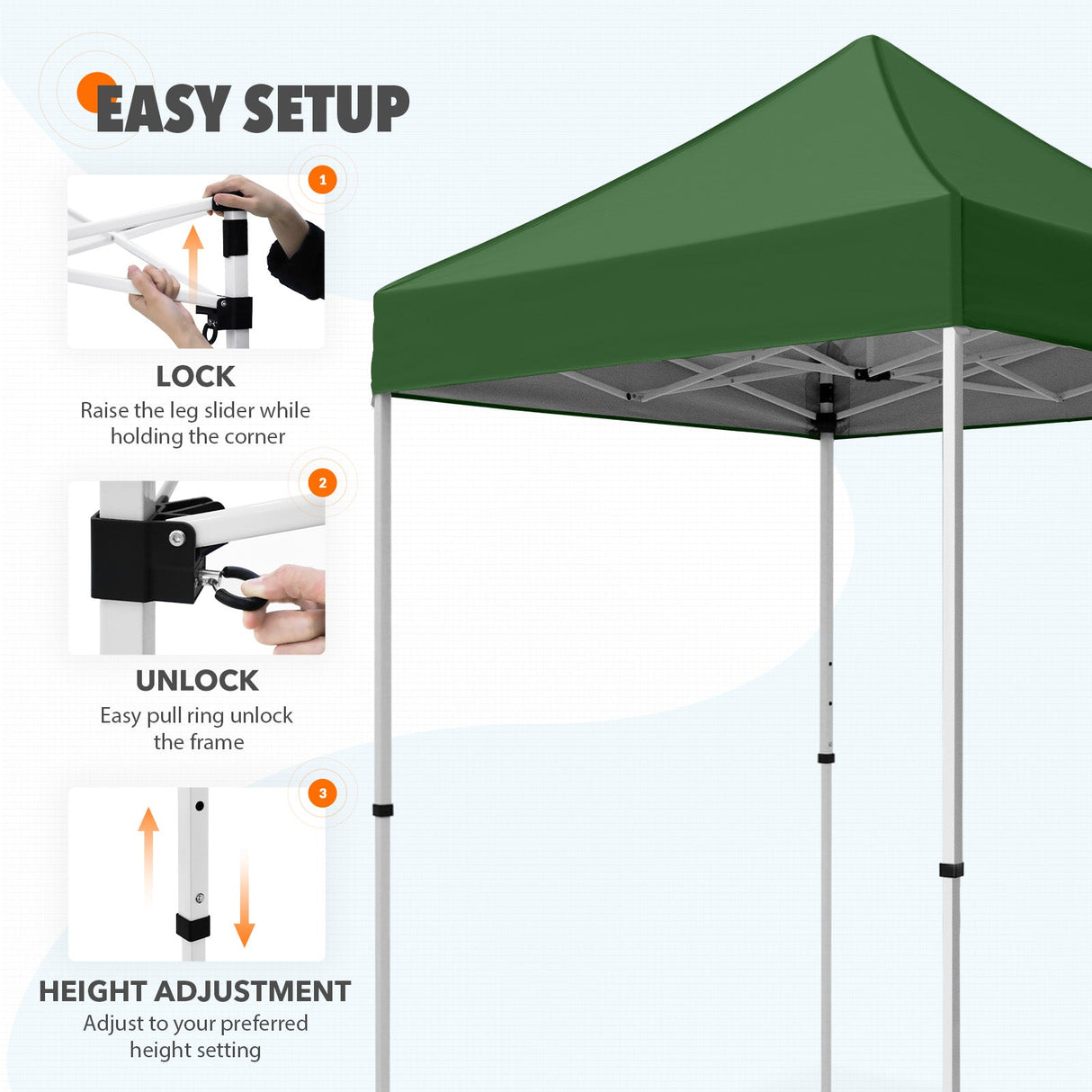 EASY SETUP

1

LOCK
Raise the leg slider while holding the corner

2

UNLOCK
Easy pull ring unlock the frame

3

HEIGHT ADJUSTMENT
Adjust to your preferred height setting