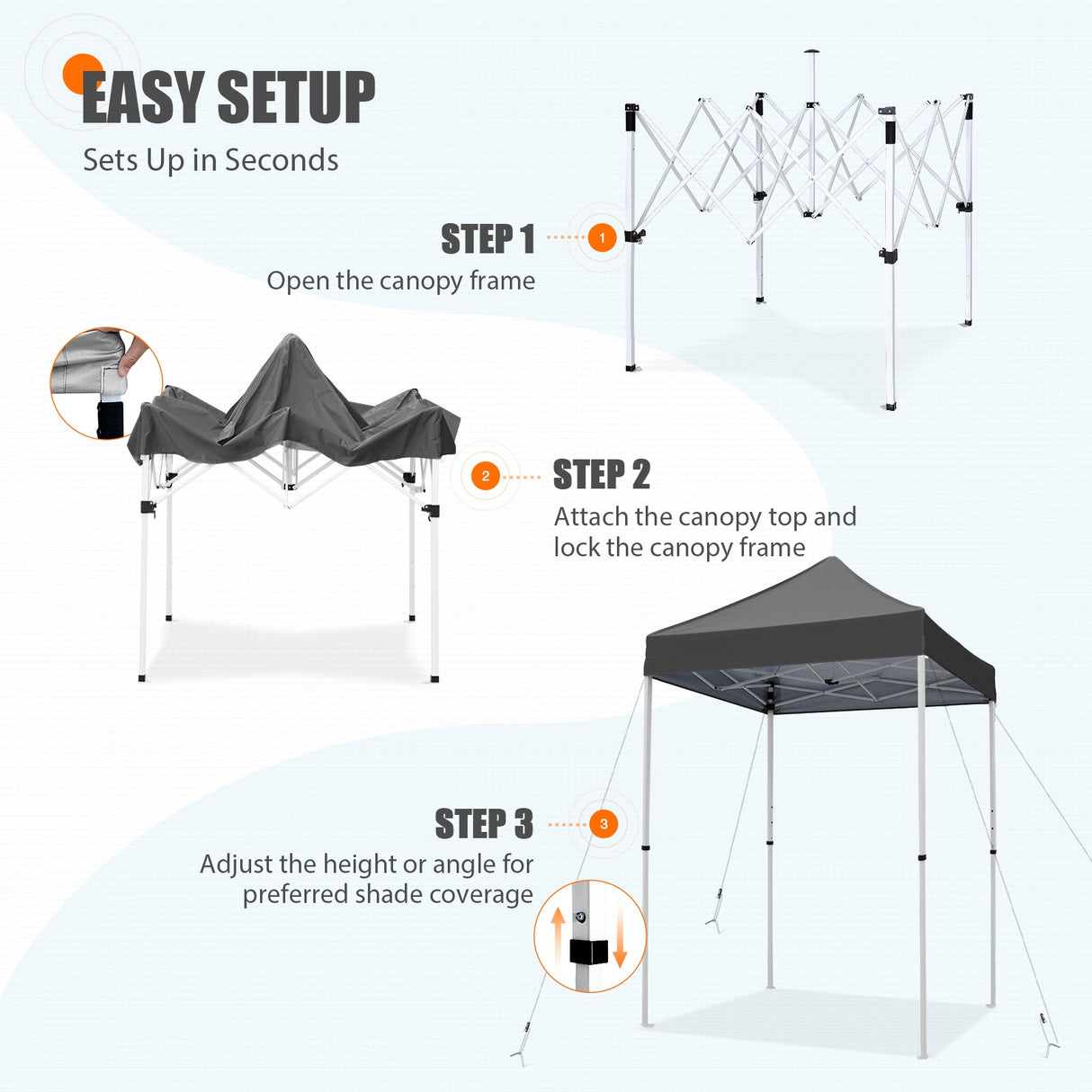 EASY SETUP
Sets Up in Seconds

STEP 1
1
Open the canopy frame

2
STEP 2
Attach the canopy top and lock the canopy frame

STEP 3
3
Adjust the height or angle for preferred shade coverage