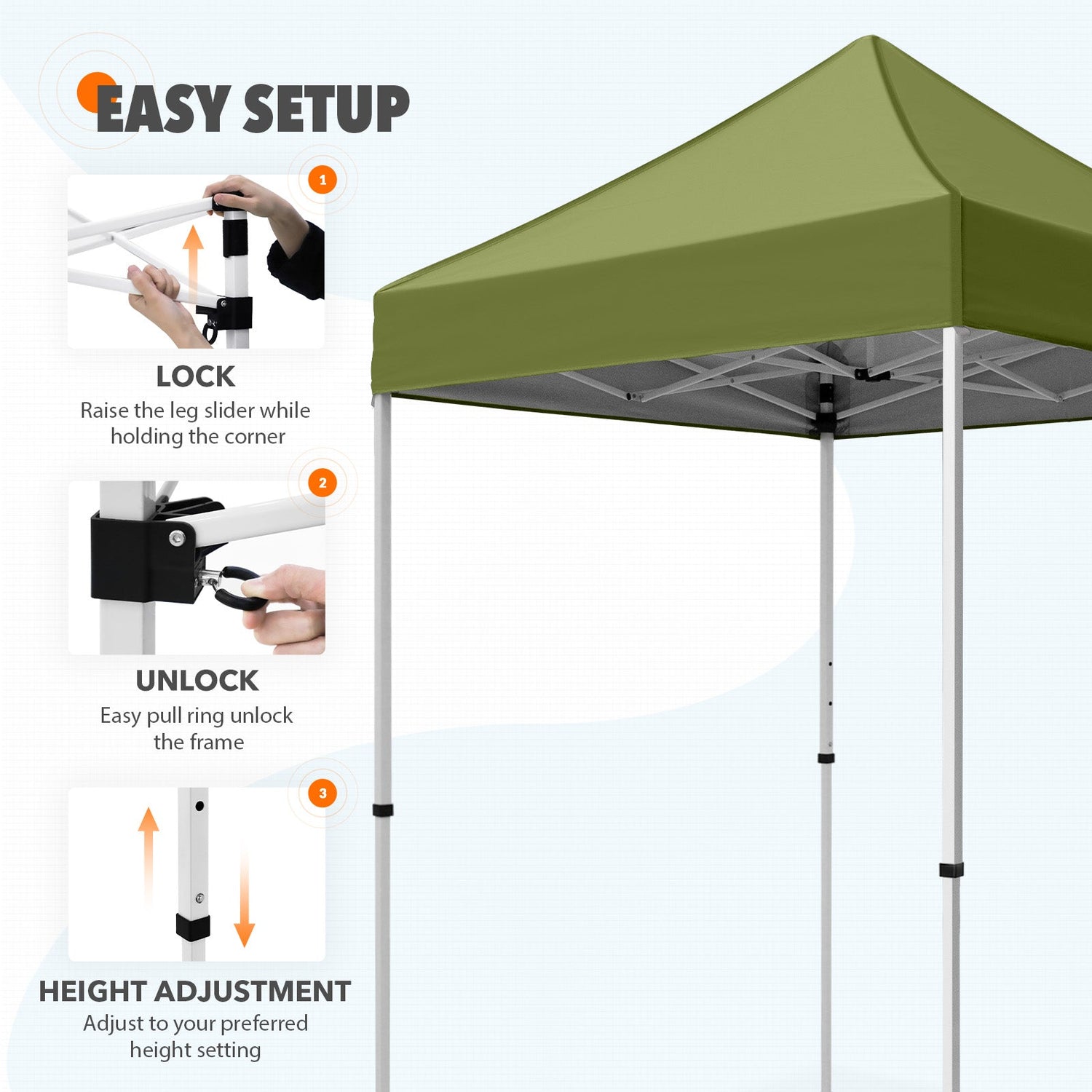 EASY SETUP

1

LOCK
Raise the leg slider while holding the corner

2

UNLOCK
Easy pull ring unlock the frame

3

HEIGHT ADJUSTMENT
Adjust to your preferred height setting