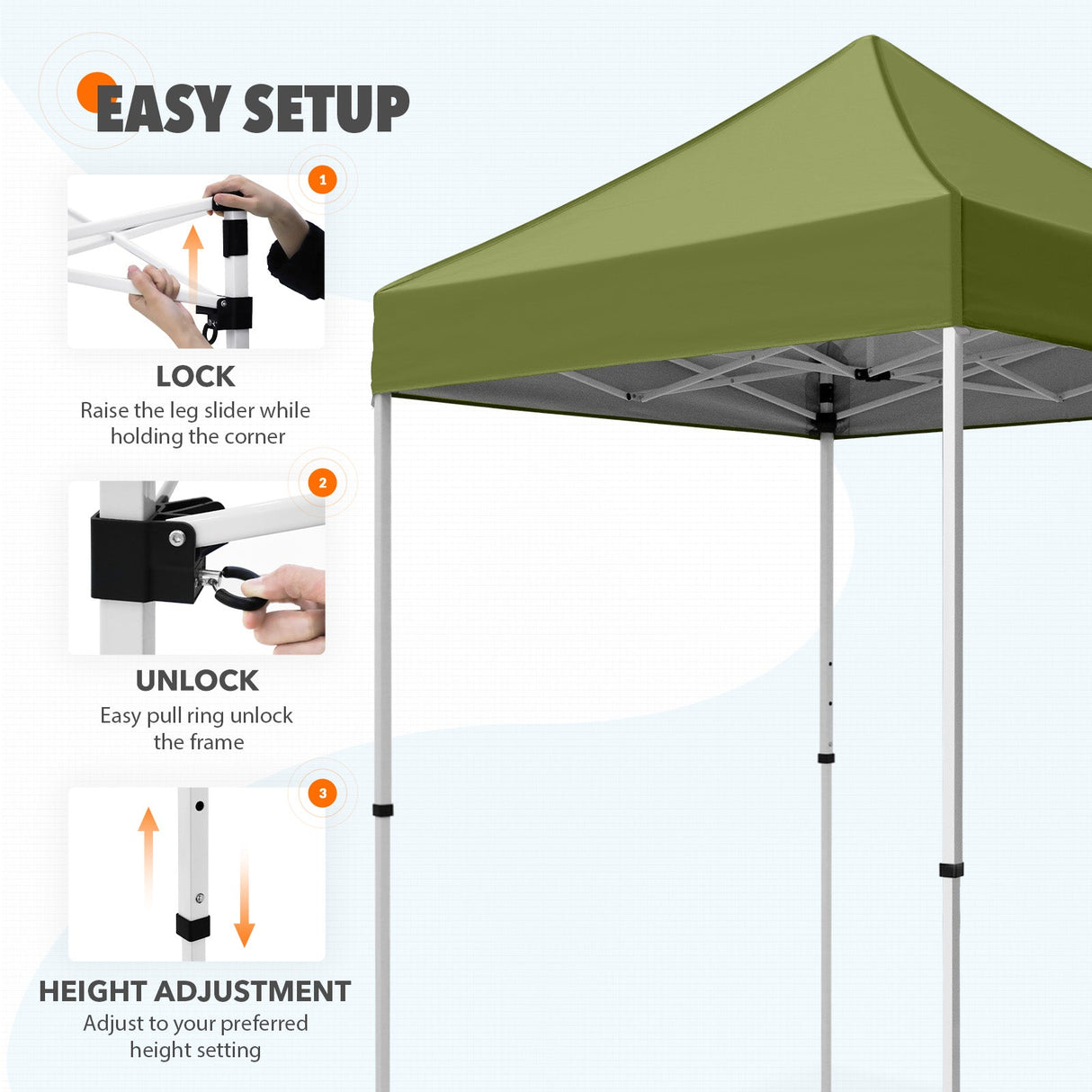 EASY SETUP

1

LOCK
Raise the leg slider while holding the corner

2

UNLOCK
Easy pull ring unlock the frame

3

HEIGHT ADJUSTMENT
Adjust to your preferred height setting