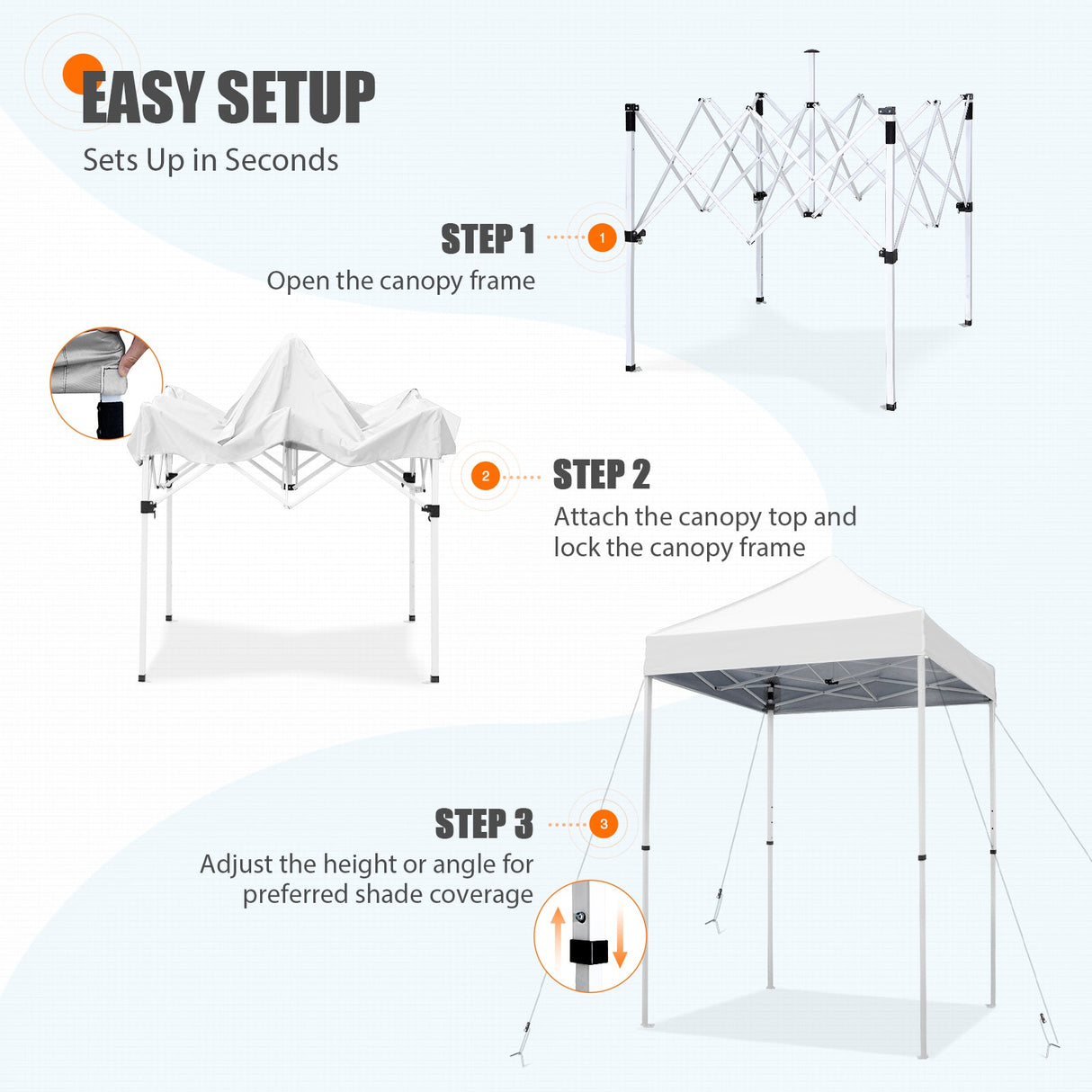 EASY SETUP
Sets Up in Seconds

STEP 1
1
Open the canopy frame

2
STEP 2
Attach the canopy top and lock the canopy frame

STEP 3
3
Adjust the height or angle for preferred shade coverage