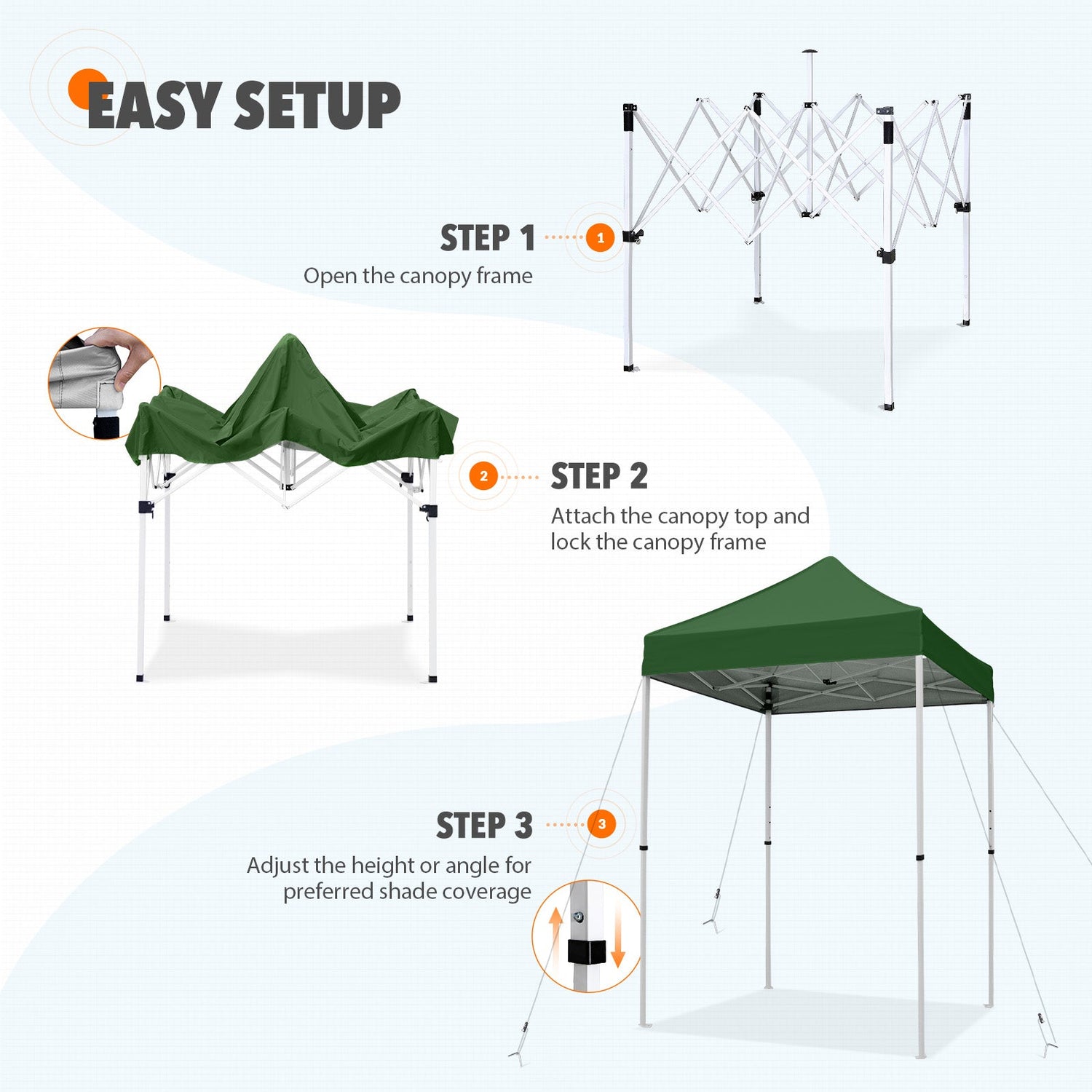 EASY SETUP

STEP 1
1
Open the canopy frame

2
STEP 2
Attach the canopy top and lock the canopy frame

STEP 3
3
Adjust the height or angle for preferred shade coverage