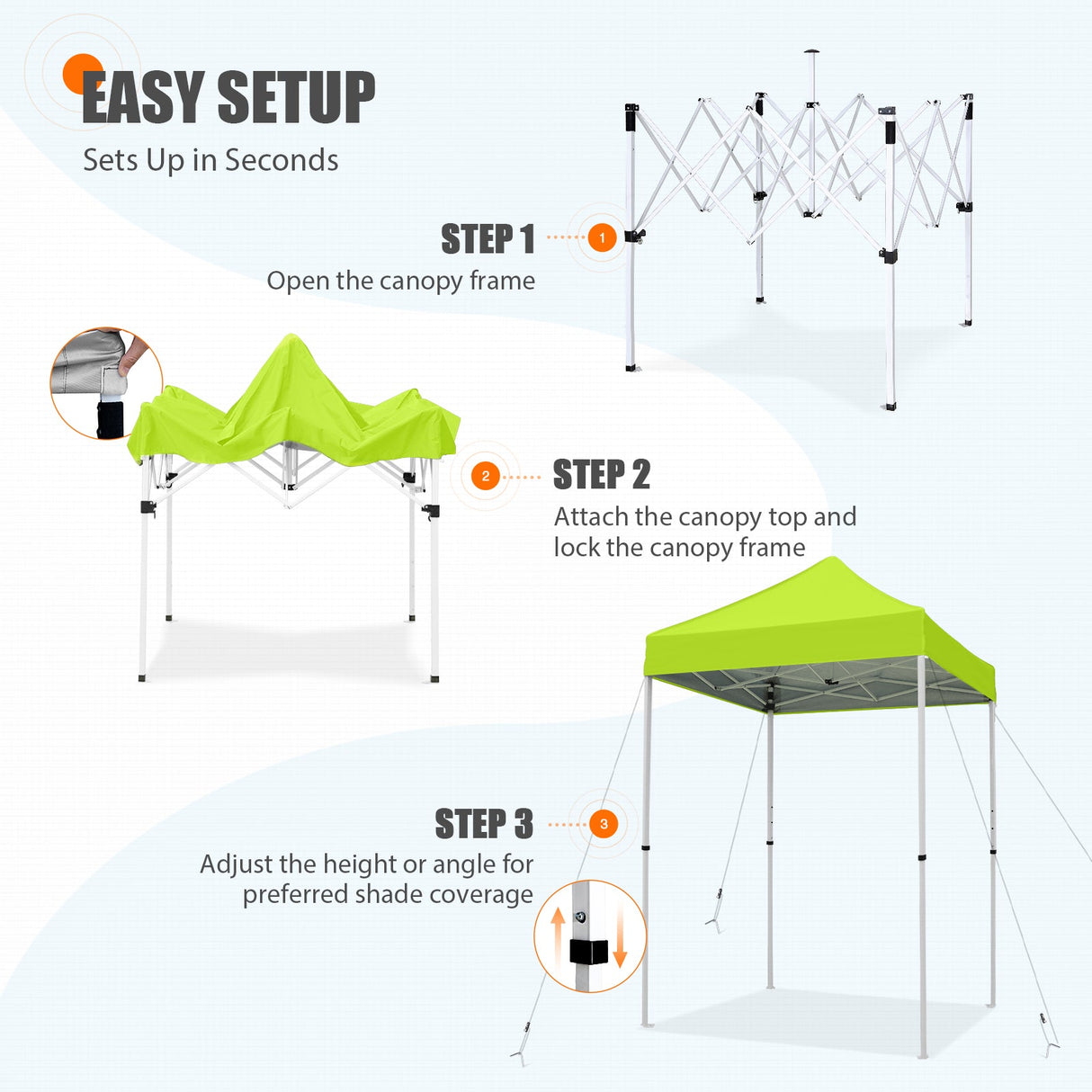 EASY SETUP

Sets Up in Seconds

STEP 1

1

Open the canopy frame

2

STEP 2

Attach the canopy top and lock the canopy frame

STEP 3

3

Adjust the height or angle for preferred shade coverage