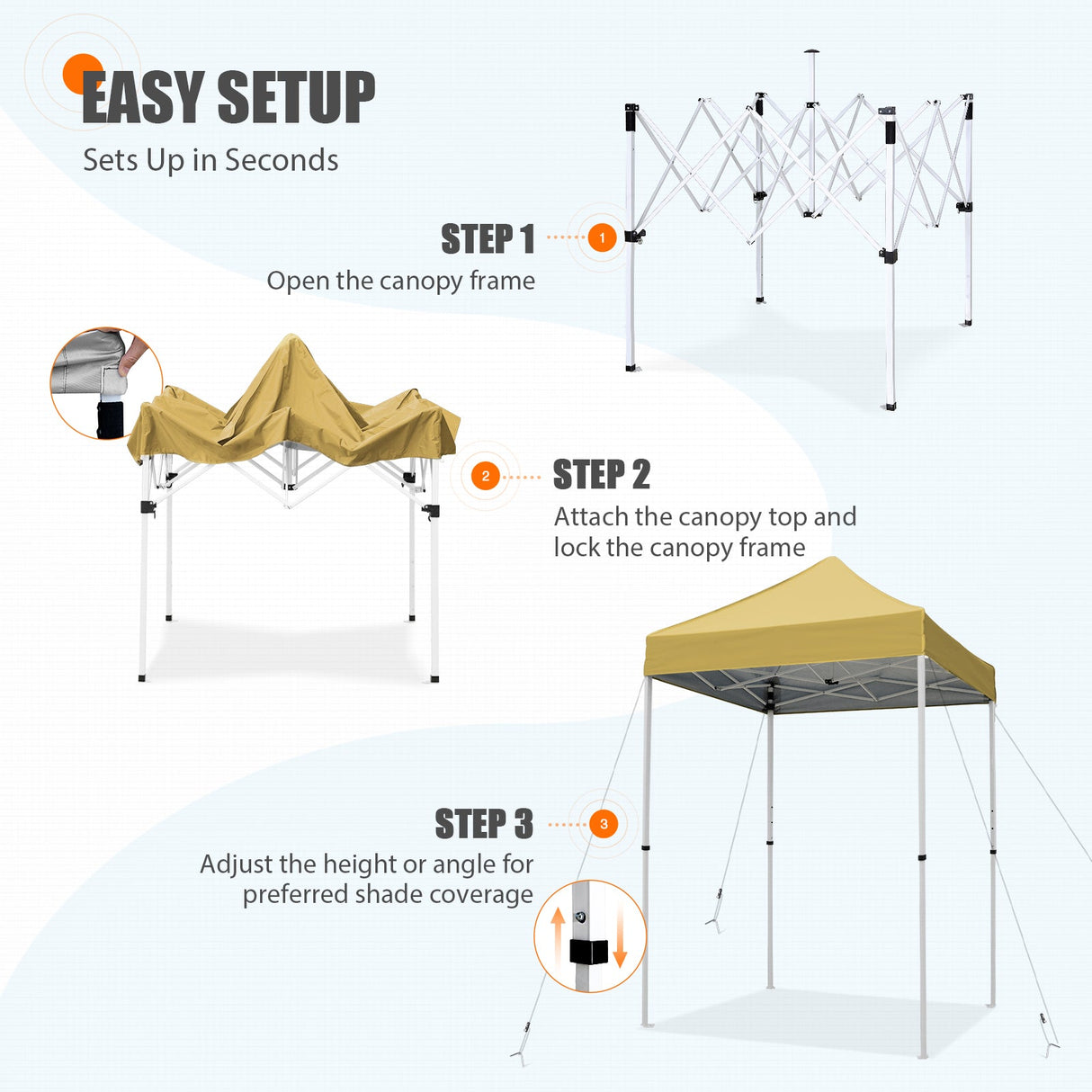 EASY SETUP
Sets Up in Seconds

STEP 1
1
Open the canopy frame

2
STEP 2
Attach the canopy top and lock the canopy frame

STEP 3
3
Adjust the height or angle for preferred shade coverage