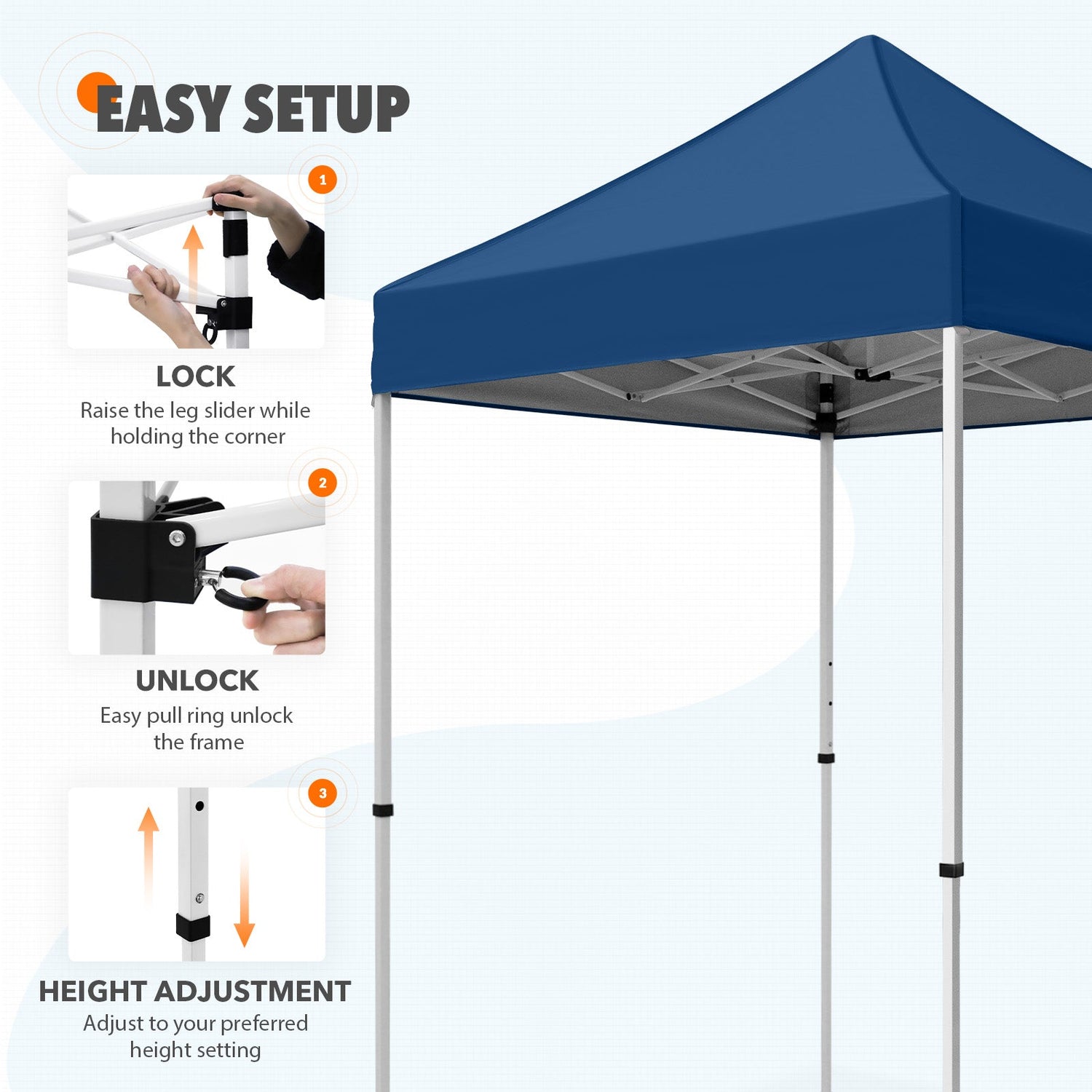 EASY SETUP

1

LOCK
Raise the leg slider while holding the corner

2

UNLOCK
Easy pull ring unlock the frame

3

HEIGHT ADJUSTMENT
Adjust to your preferred height setting