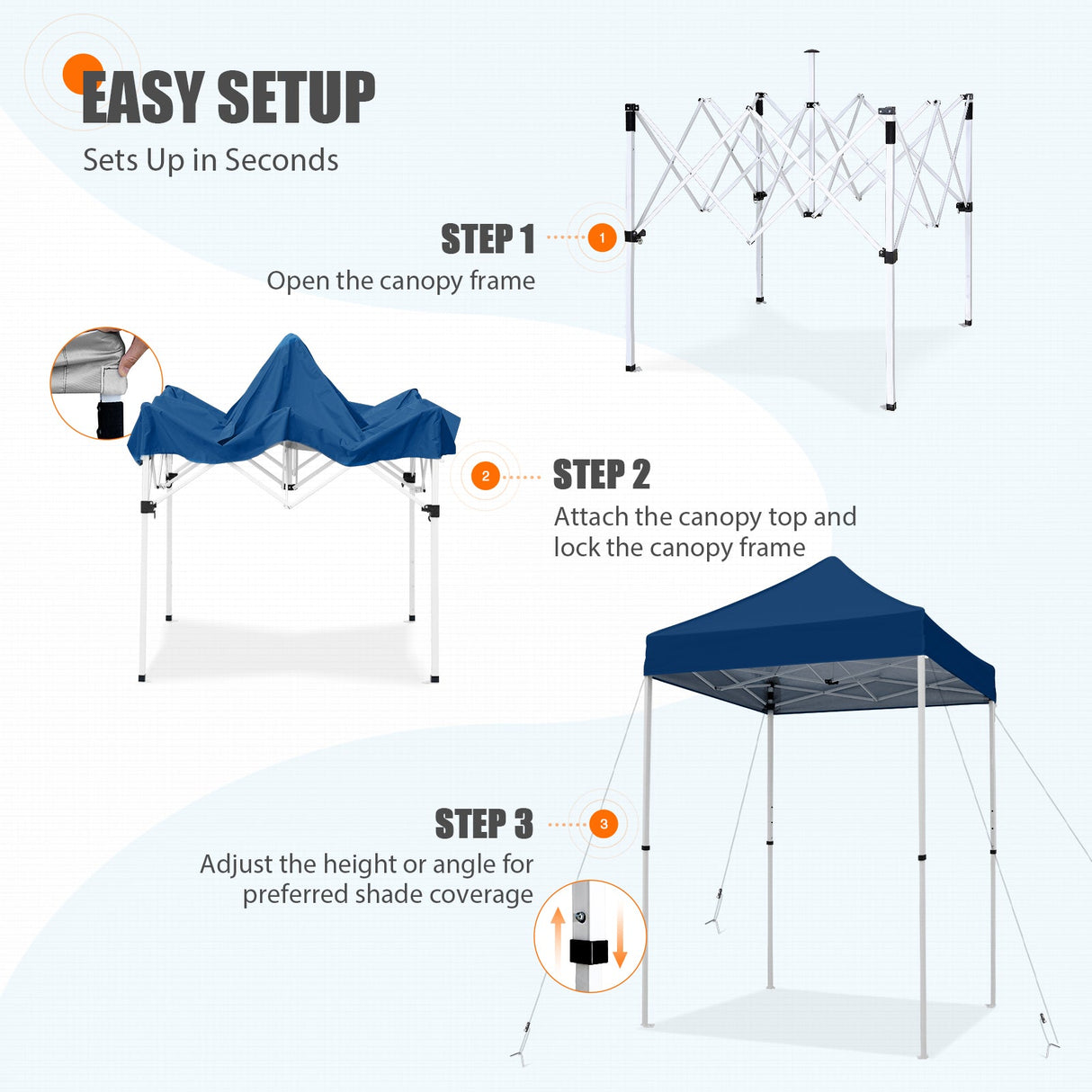 EASY SETUP
Sets Up in Seconds

STEP 1
1
Open the canopy frame

2
STEP 2
Attach the canopy top and lock the canopy frame

STEP 3
3
Adjust the height or angle for preferred shade coverage