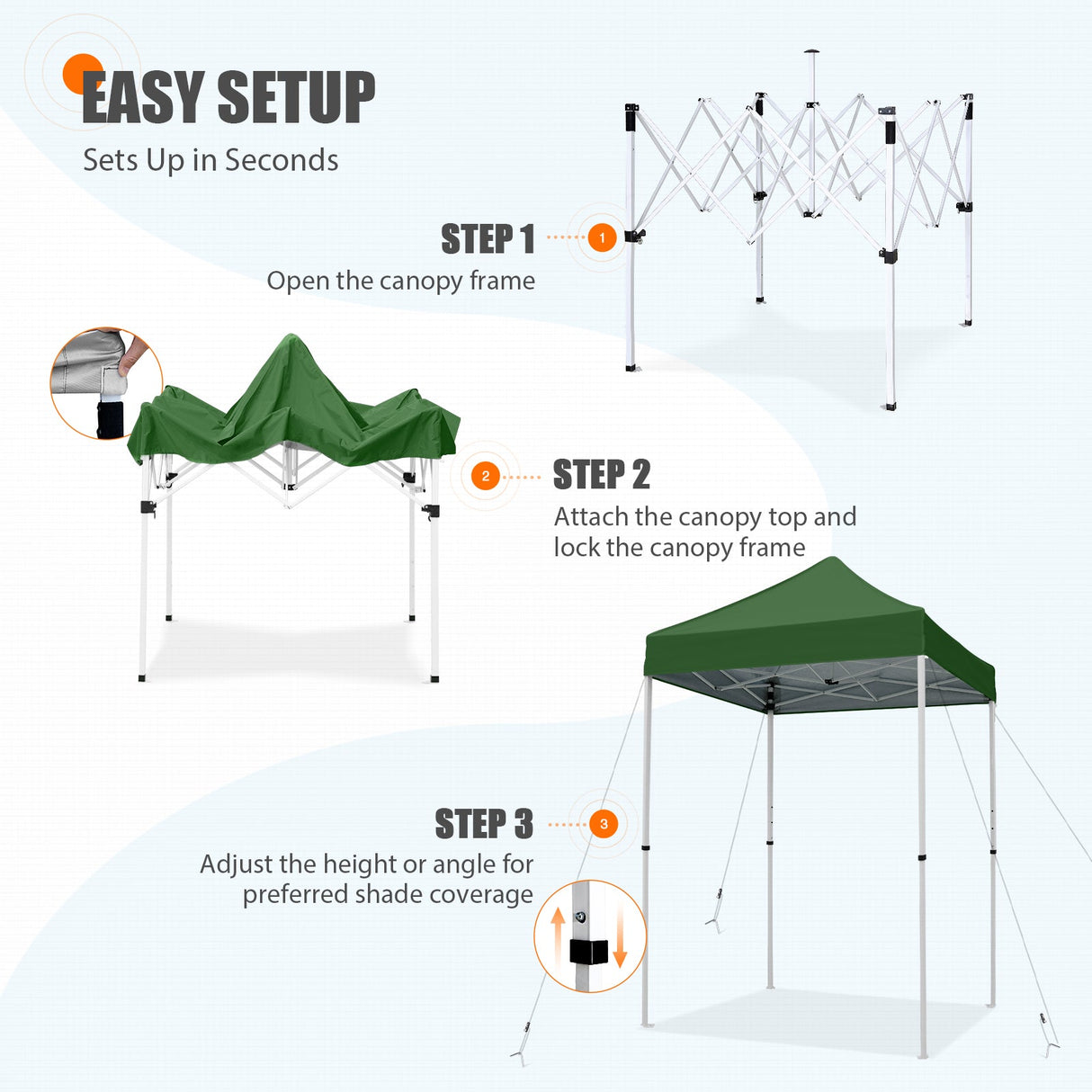 EASY SETUP
Sets Up in Seconds

STEP 1
1
Open the canopy frame

2
STEP 2
Attach the canopy top and lock the canopy frame

STEP 3
3
Adjust the height or angle for preferred shade coverage