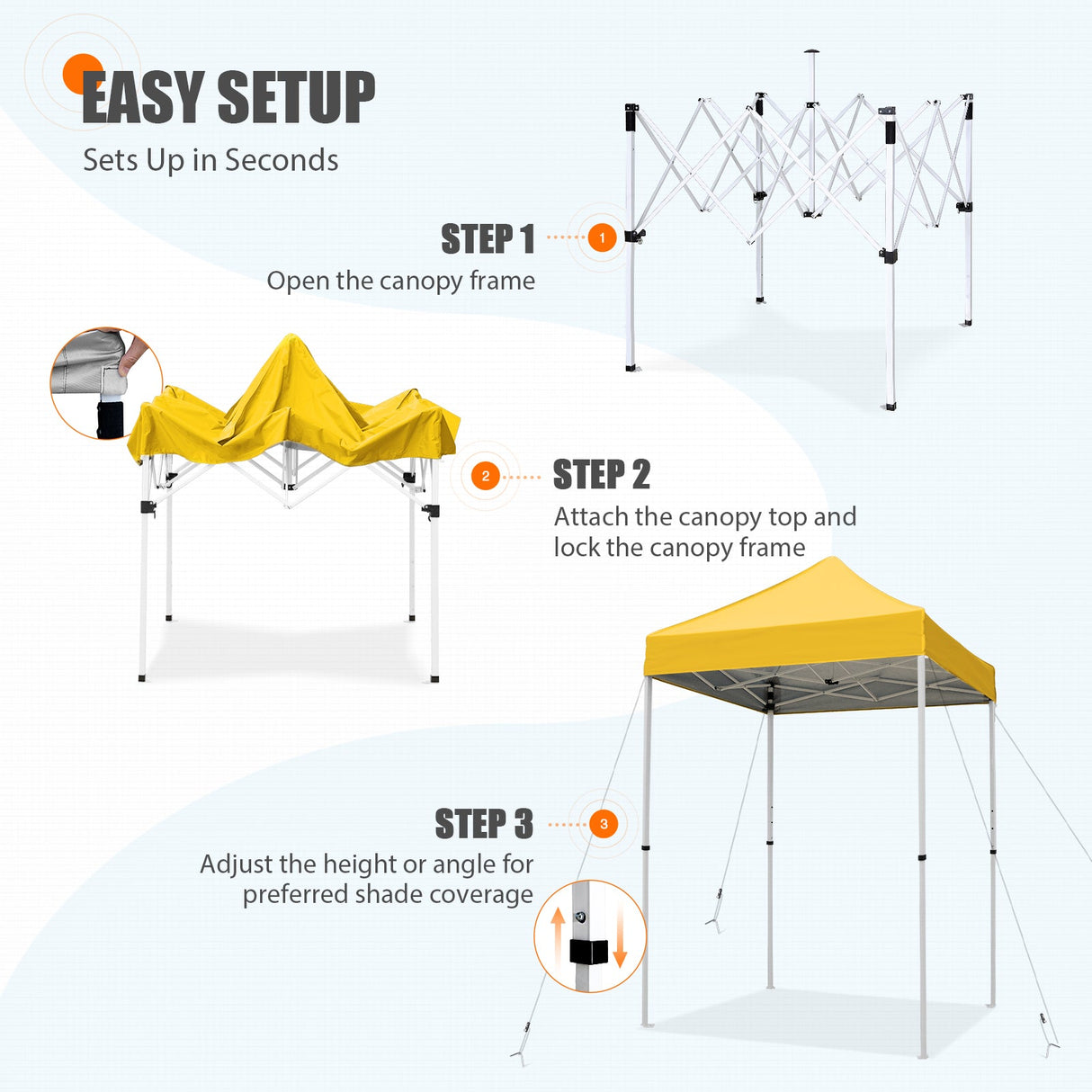 EASY SETUP
Sets Up in Seconds

STEP 1
1
Open the canopy frame

2
STEP 2
Attach the canopy top and lock the canopy frame

STEP 3
3
Adjust the height or angle for preferred shade coverage