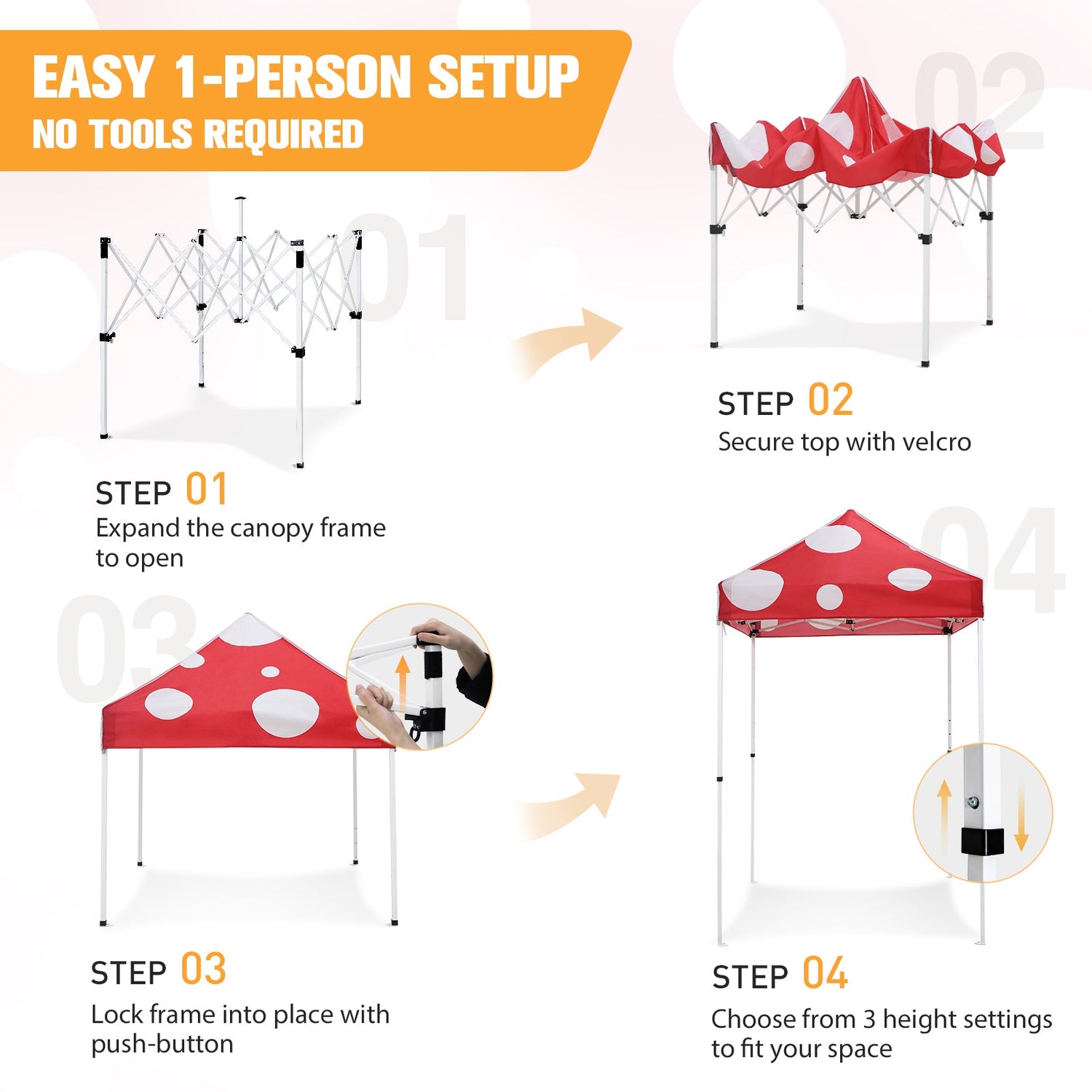 EASY 1-PERSON SETUP
NO TOOLS REQUIRED

01

STEP 01
Expand the canopy frame to open

02

STEP 02
Secure top with velcro

03

STEP 03
Lock frame into place with push-button

04

STEP 04
Choose from 3 height settings to fit your space