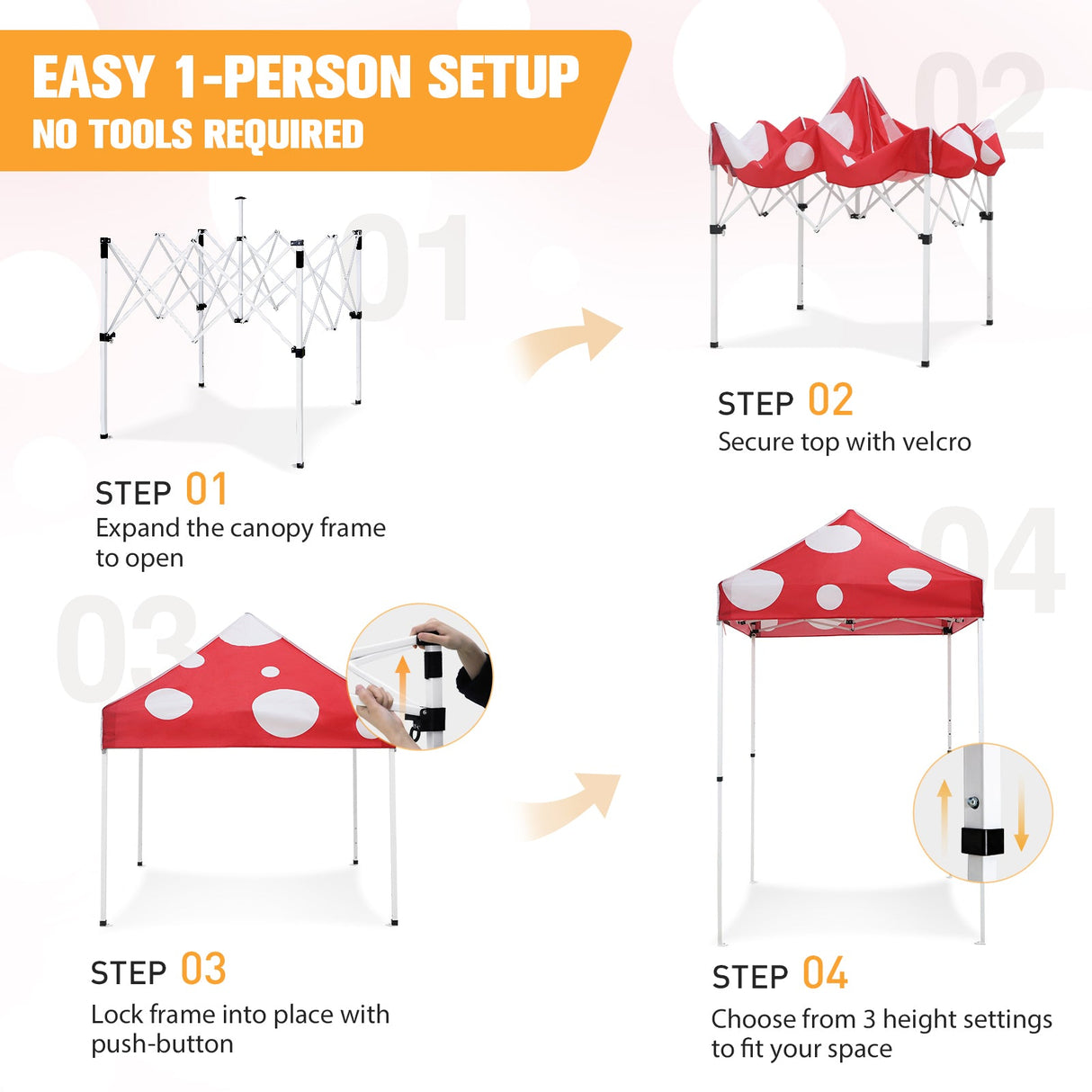 EASY 1-PERSON SETUP
NO TOOLS REQUIRED

01

STEP 01
Expand the canopy frame to open

02

STEP 02
Secure top with velcro

03

STEP 03
Lock frame into place with push-button

04

STEP 04
Choose from 3 height settings to fit your space