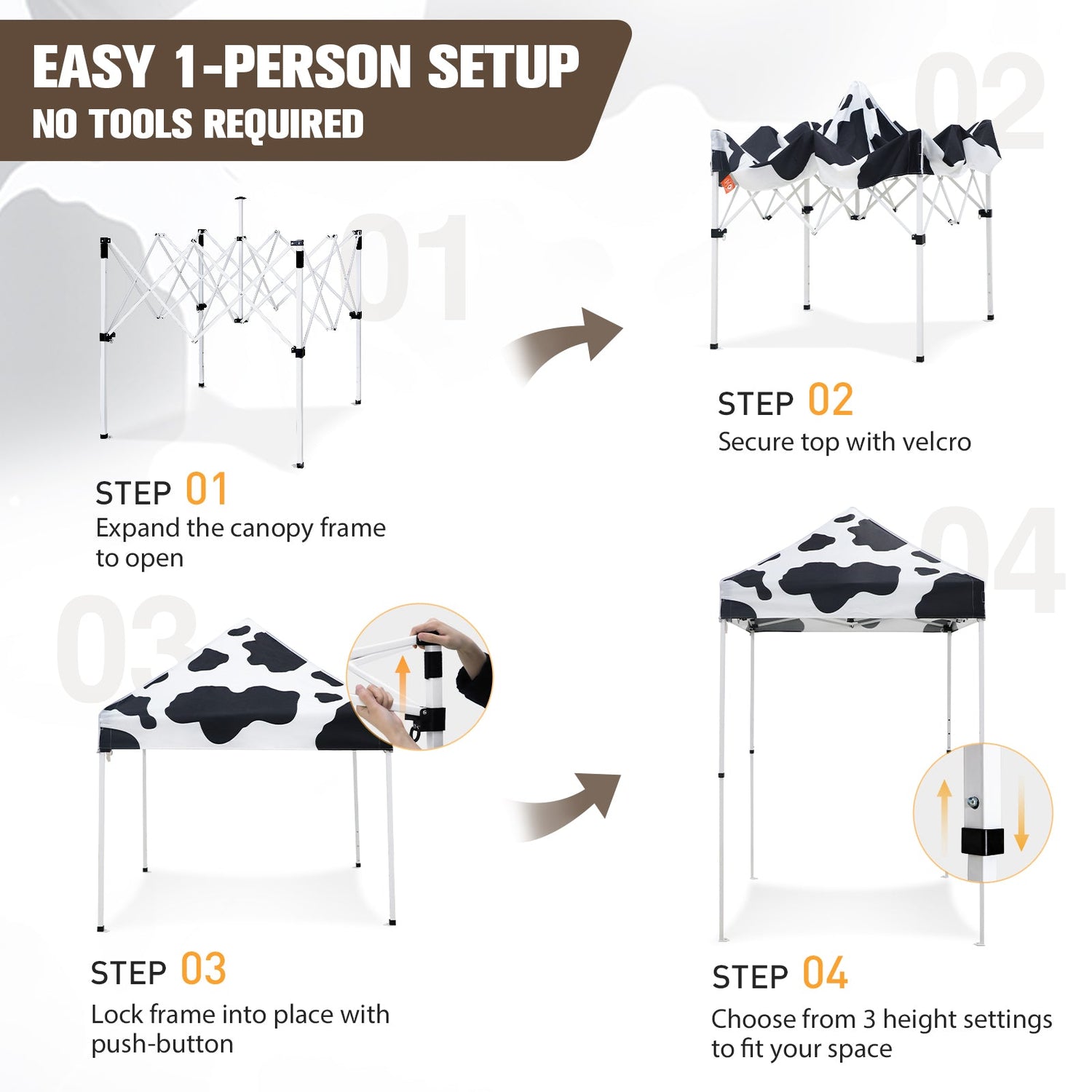 EASY 1-PERSON SETUP
NO TOOLS REQUIRED

01

STEP 01
Expand the canopy frame to open

02

STEP 02
Secure top with velcro

03

STEP 03
Lock frame into place with push-button

04

STEP 04
Choose from 3 height settings to fit your space