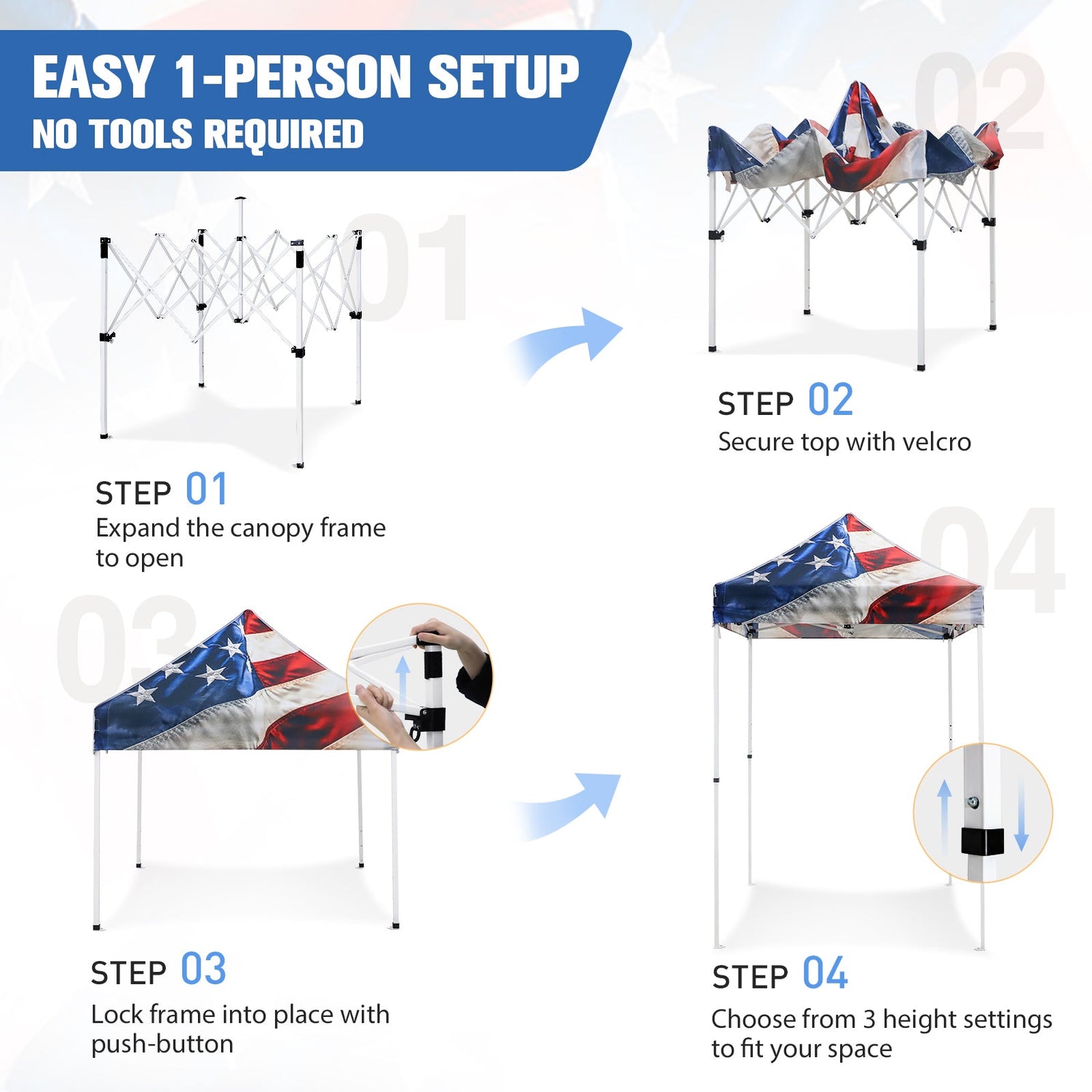 EASY 1-PERSON SETUP
NO TOOLS REQUIRED

01

STEP 01
Expand the canopy frame to open

02

STEP 02
Secure top with velcro

03

STEP 03
Lock frame into place with push-button

04

STEP 04
Choose from 3 height settings to fit your space