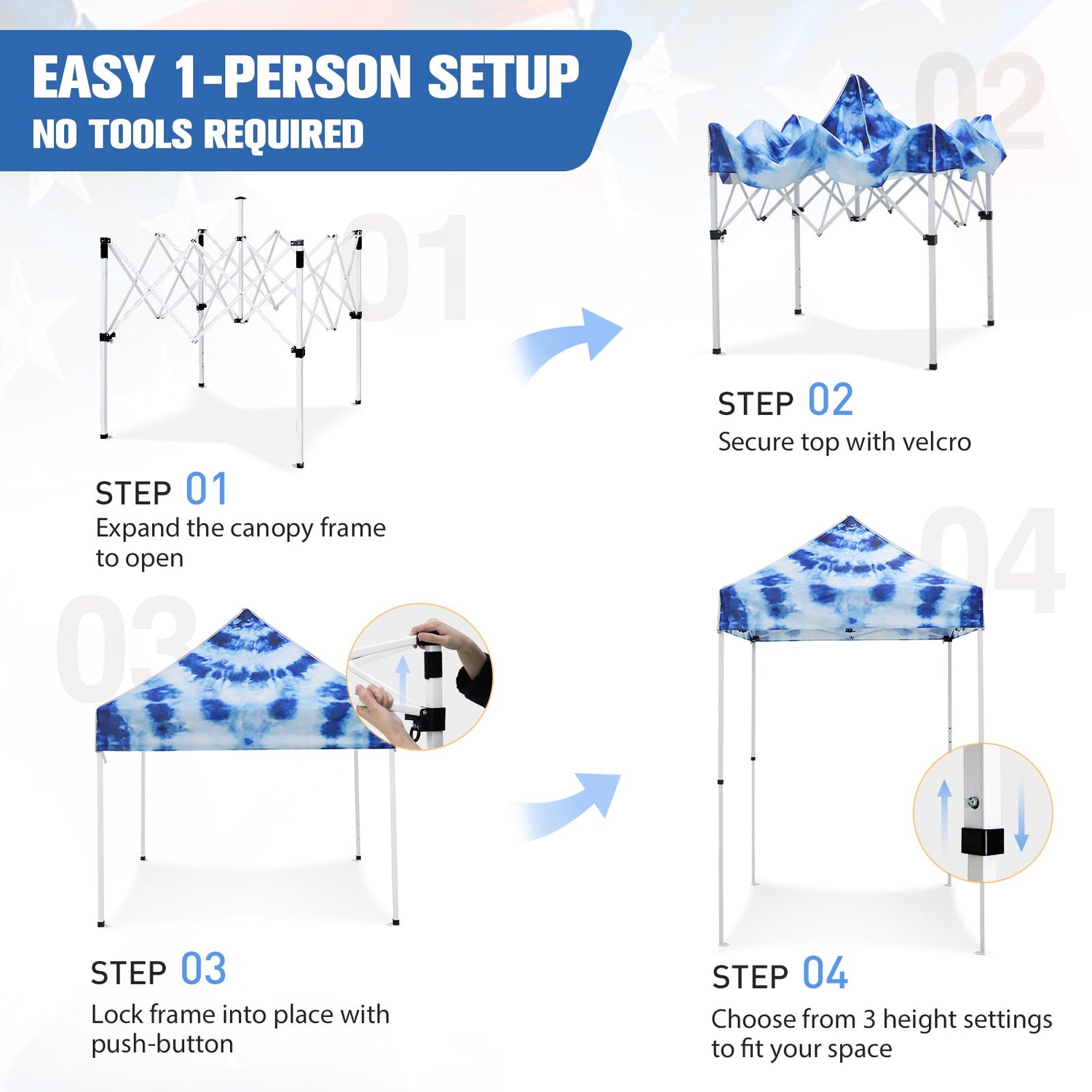 EASY 1-PERSON SETUP
NO TOOLS REQUIRED

01

STEP 01
Expand the canopy frame to open

02

STEP 02
Secure top with velcro

03

STEP 03
Lock frame into place with push-button

04

STEP 04
Choose from 3 height settings to fit your space