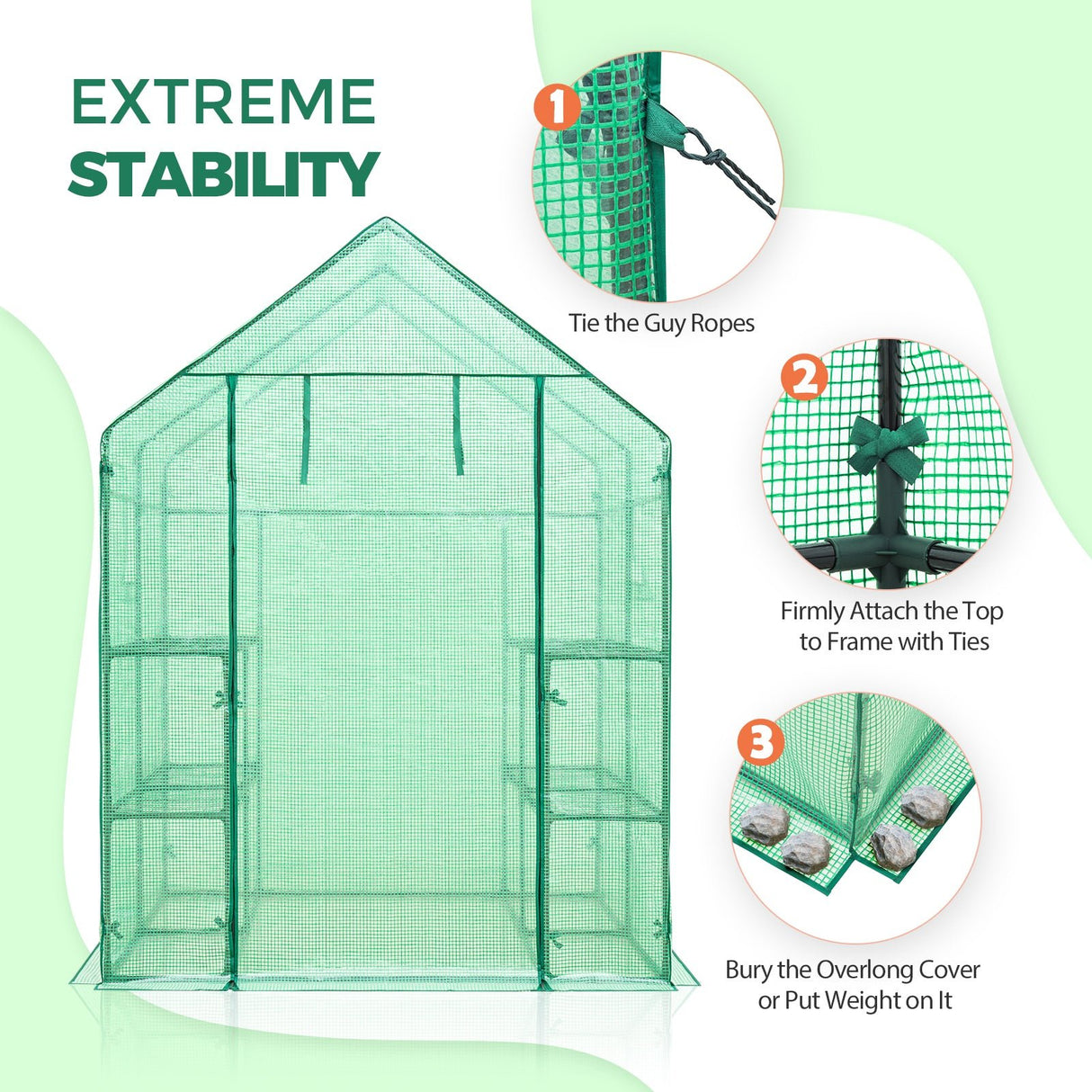 EXTREME
STABILITY

1

Tie the Guy Ropes

2

Firmly Attach the Top to Frame with Ties

3

Bury the Overlong Cover or Put Weight on It