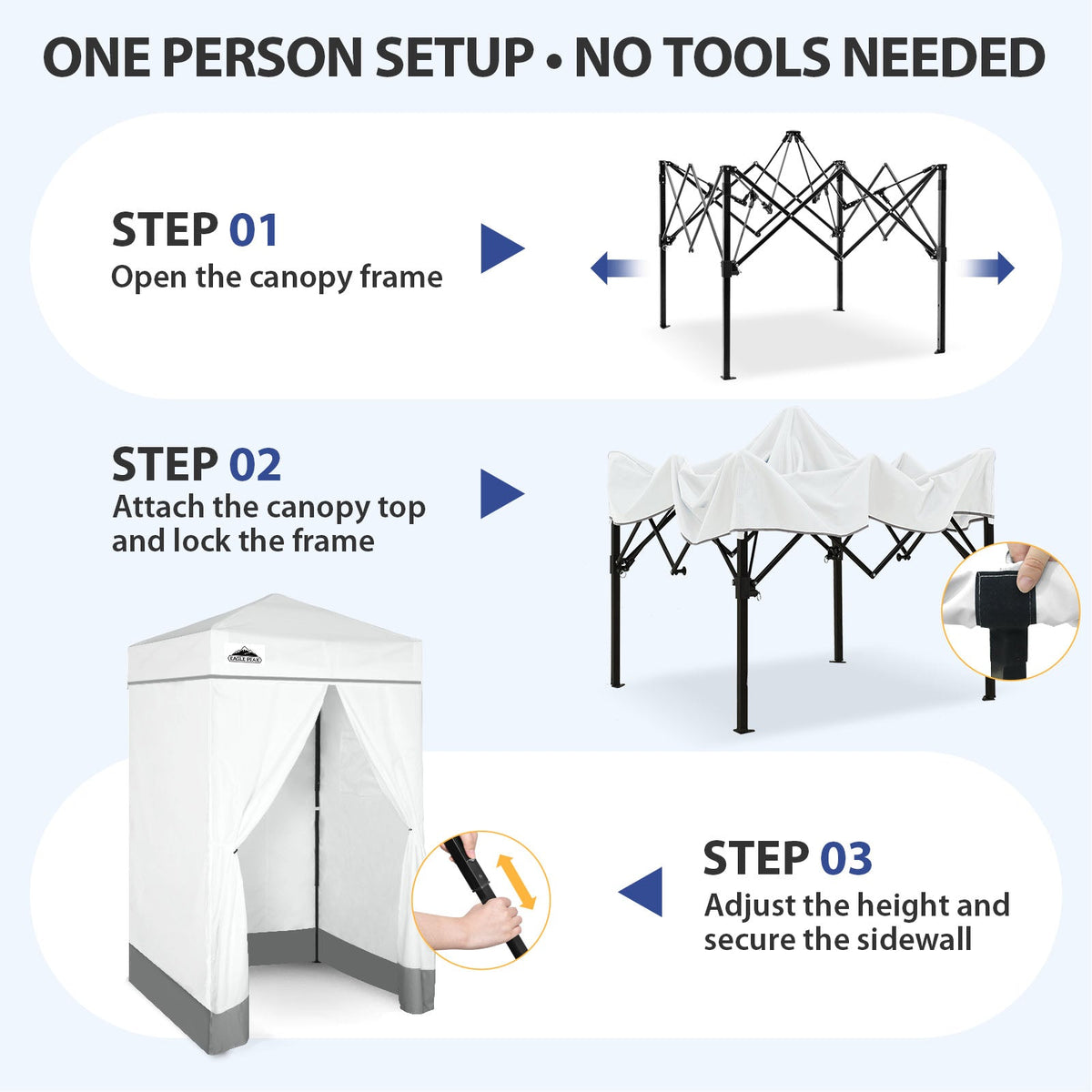 ONE PERSON SETUP • NO TOOLS NEEDED

STEP 01
Open the canopy frame

STEP 02
Attach the canopy top and lock the frame

EAGLE PEAK

STEP 03
Adjust the height and secure the sidewall