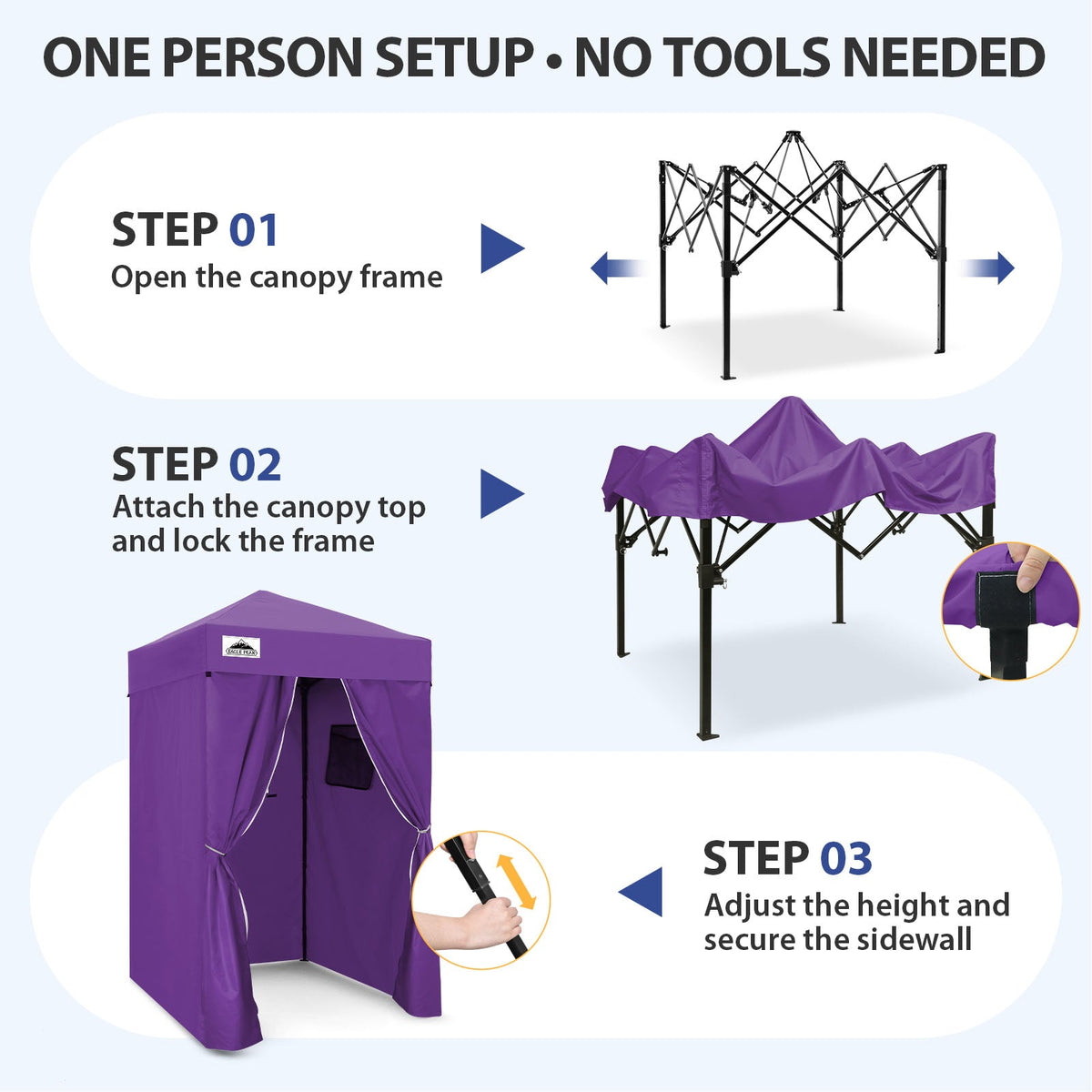 ONE PERSON SETUP • NO TOOLS NEEDED

STEP 01
Open the canopy frame

STEP 02
Attach the canopy top and lock the frame

EAGLE PEAK

STEP 03
Adjust the height and secure the sidewall