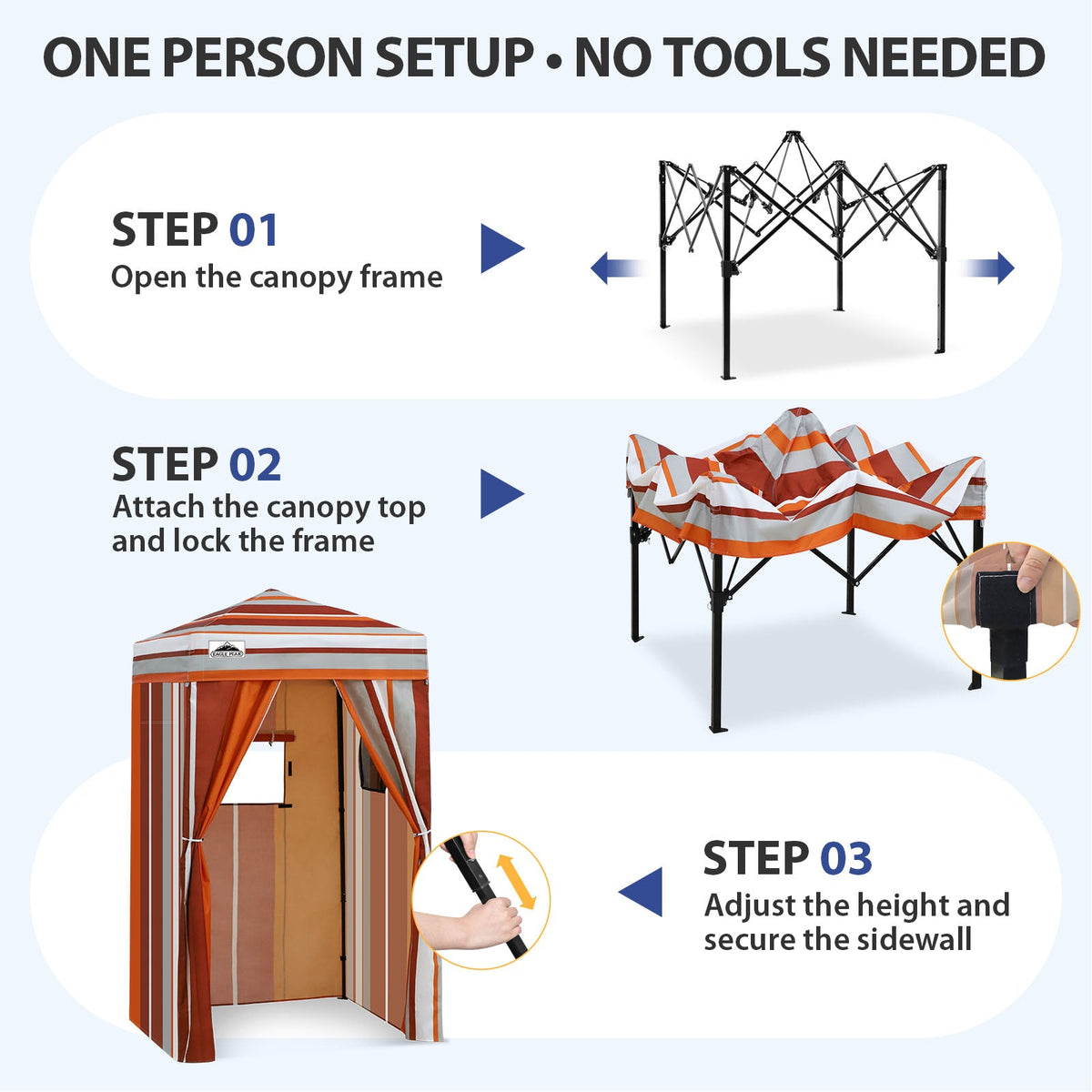 ONE PERSON SETUP • NO TOOLS NEEDED

STEP 01
Open the canopy frame

STEP 02
Attach the canopy top and lock the frame

EAGLE PEAK

STEP 03
Adjust the height and secure the sidewall