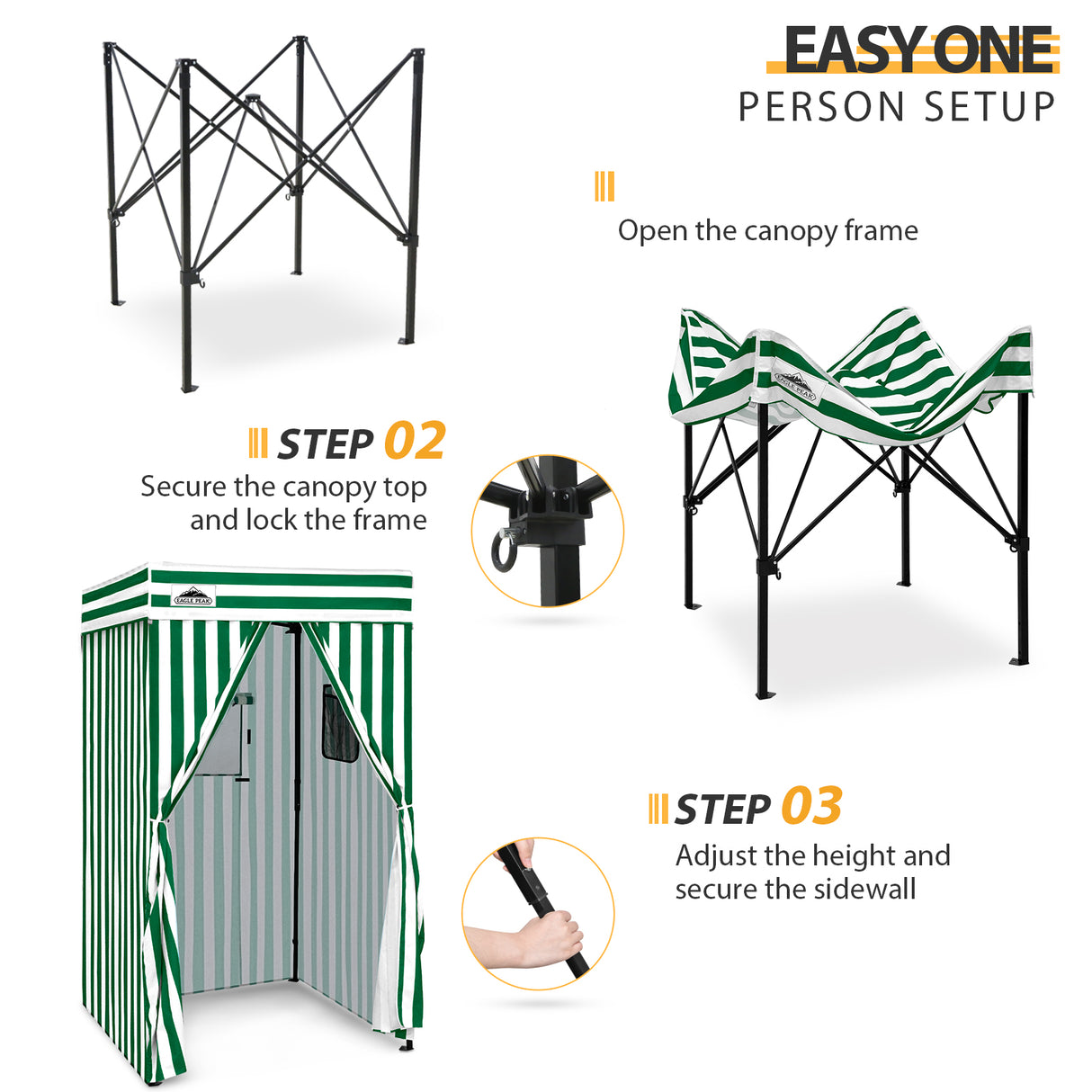 EASY ONE
PERSON SETUP

Open the canopy frame

EAGLE PEAK

STEP 02
Secure the canopy top and lock the frame

EAGLE PEAK

STEP 03
Adjust the height and secure the sidewall