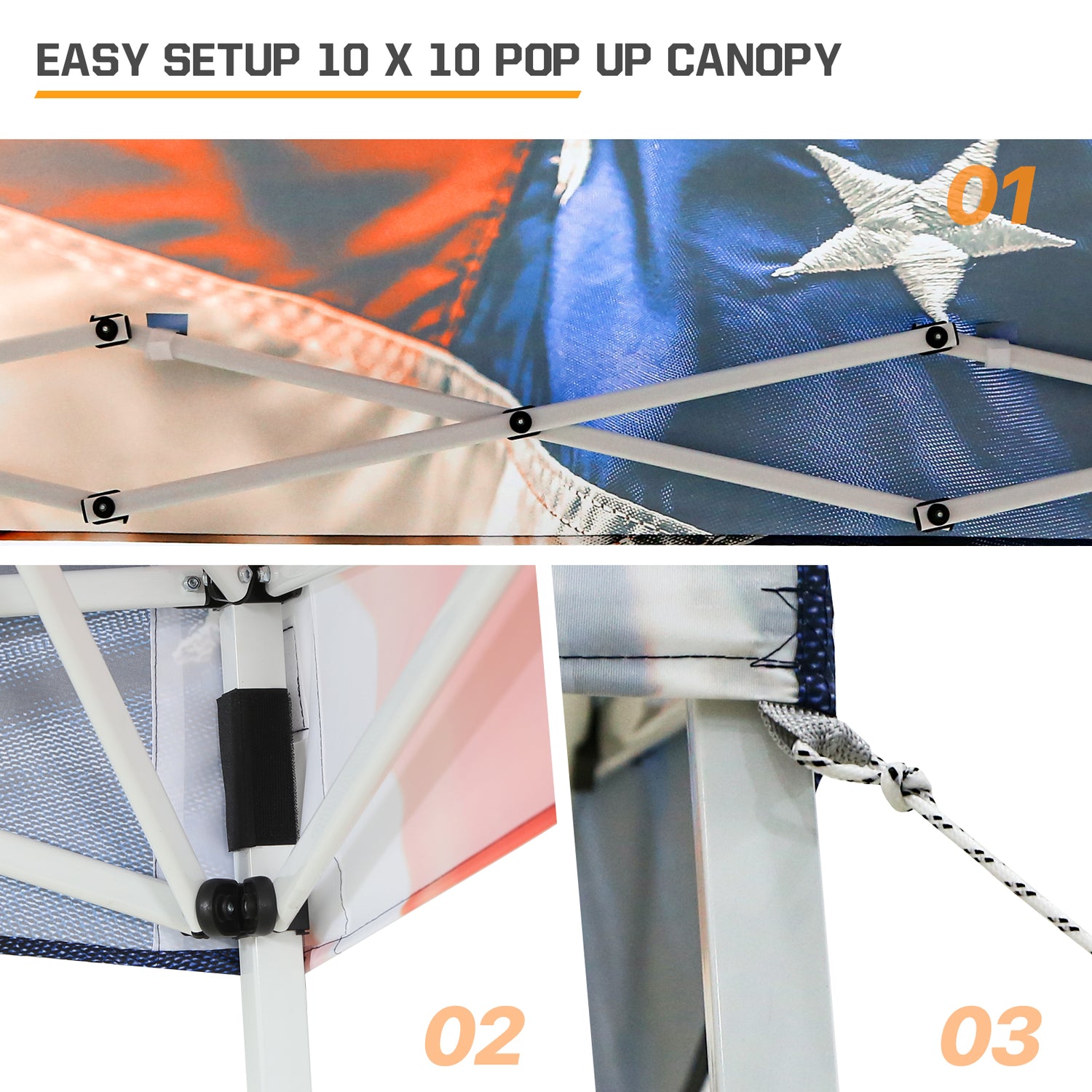 EASY SETUP 10 X 10 POP UP CANOPY

01

02

03