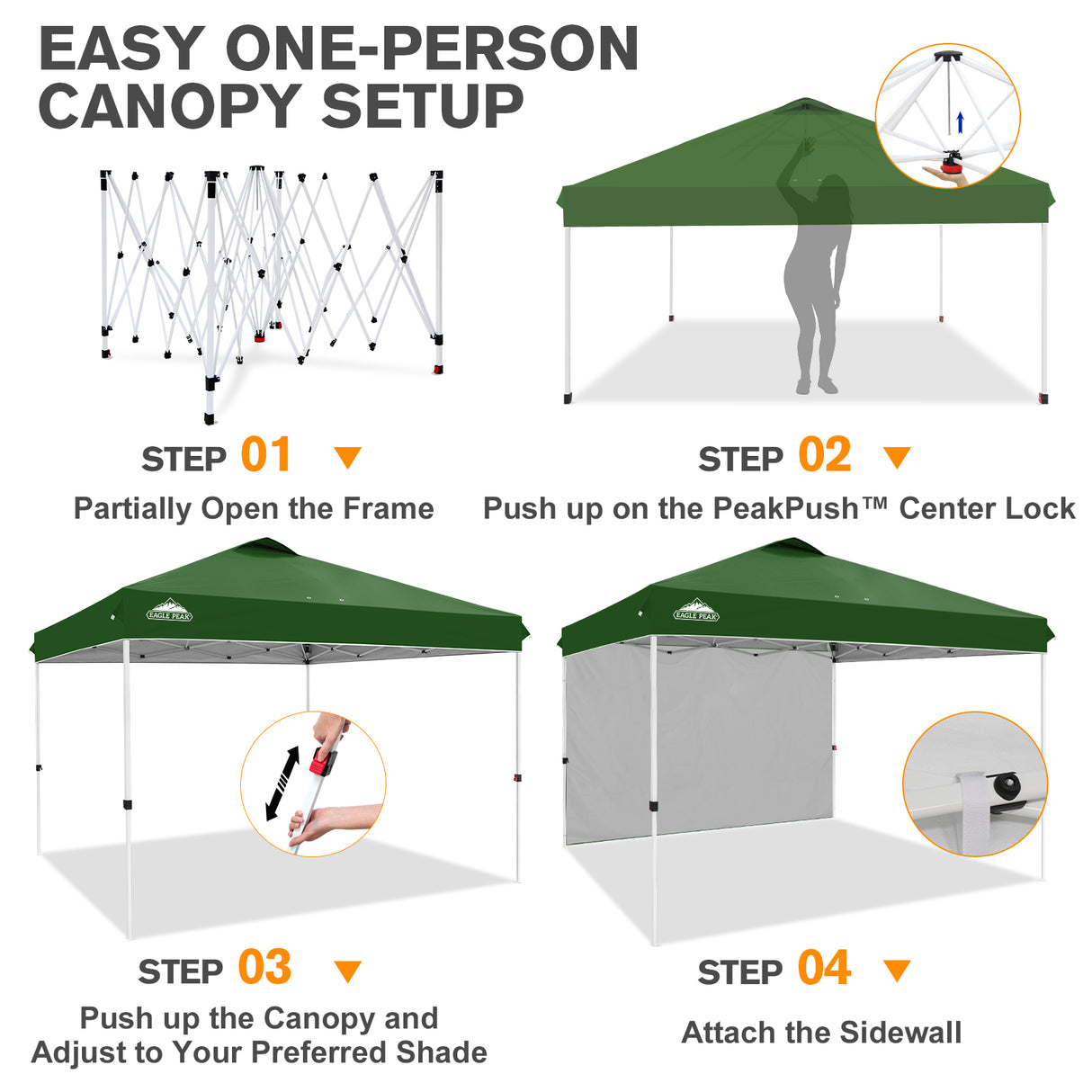 EASY ONE-PERSON CANOPY SETUP

STEP 01

Partially Open the Frame

STEP 02

Push up on the PeakPush™ Center Lock

EAGLE PEAK

EAGLE PEAK

STEP 03

Push up the Canopy and Adjust to Your Preferred Shade

STEP 04

Attach the Sidewall