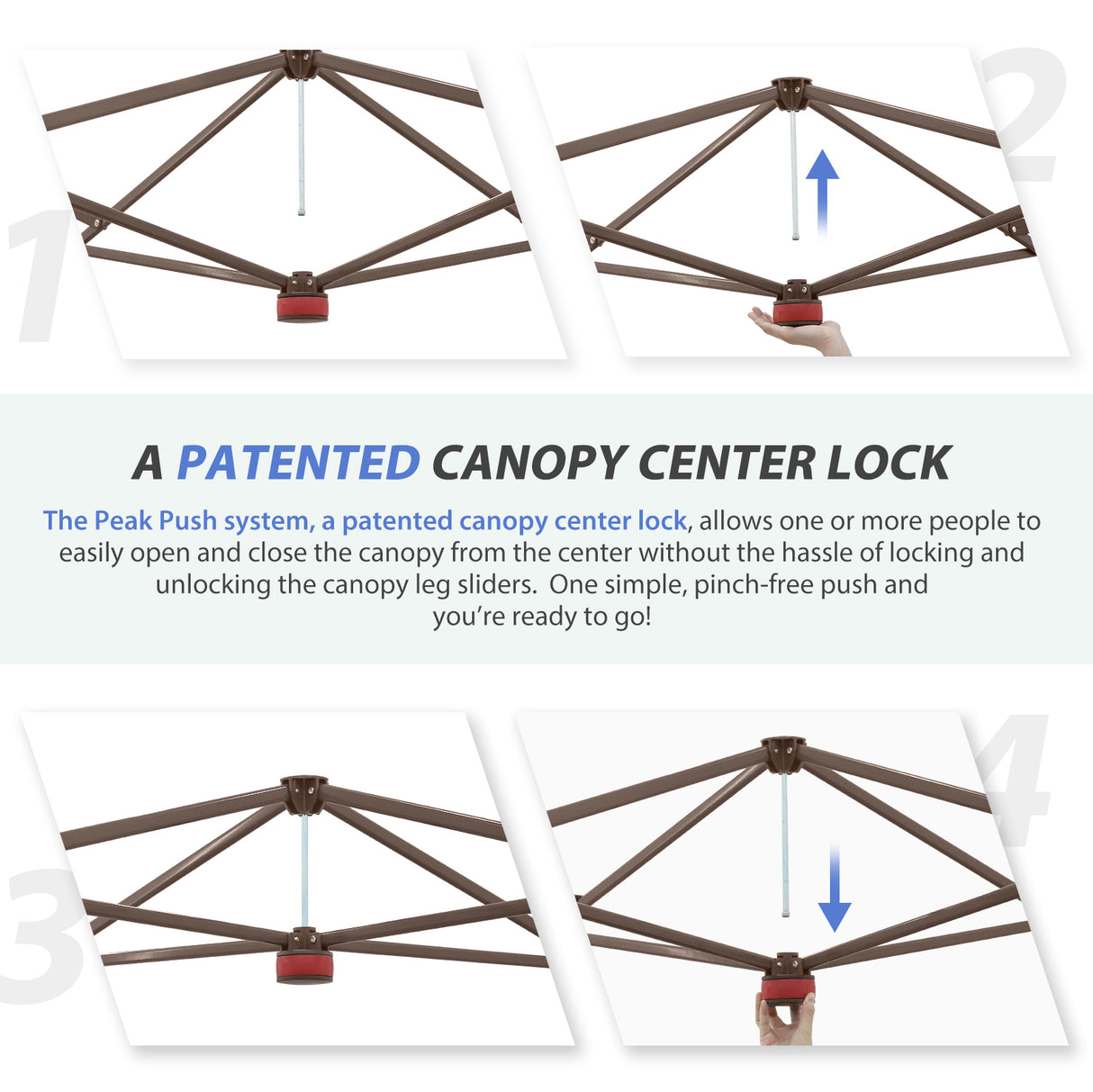 1

2

A PATENTED CANOPY CENTER LOCK

The Peak Push system, a patented canopy center lock, allows one or more people to easily open and close the canopy from the center without the hassle of locking and unlocking the canopy leg sliders. One simple, pinch-free push and you're ready to go!

3

4