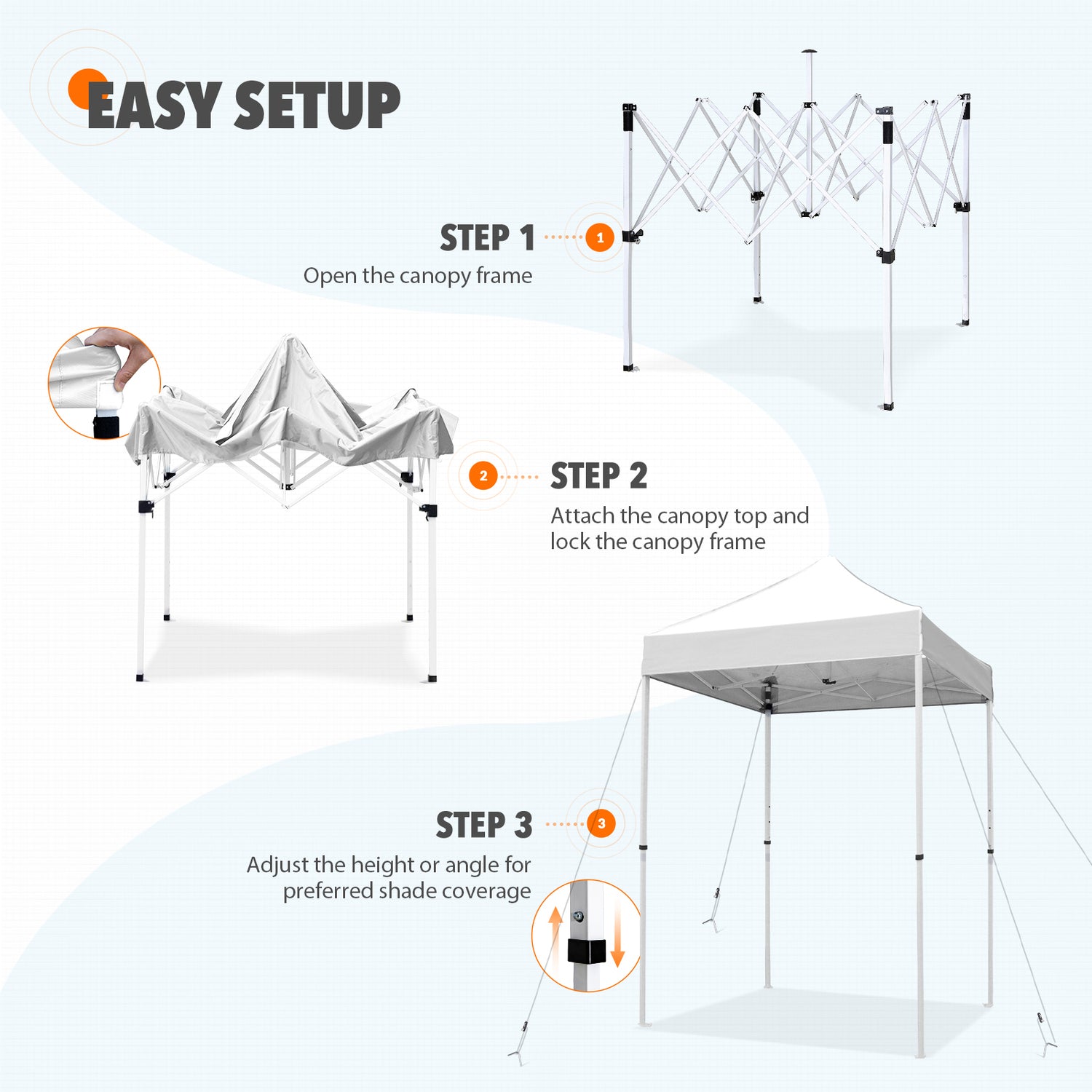 EASY SETUP

STEP 1
1
Open the canopy frame

2
STEP 2
Attach the canopy top and lock the canopy frame

STEP 3
3
Adjust the height or angle for preferred shade coverage