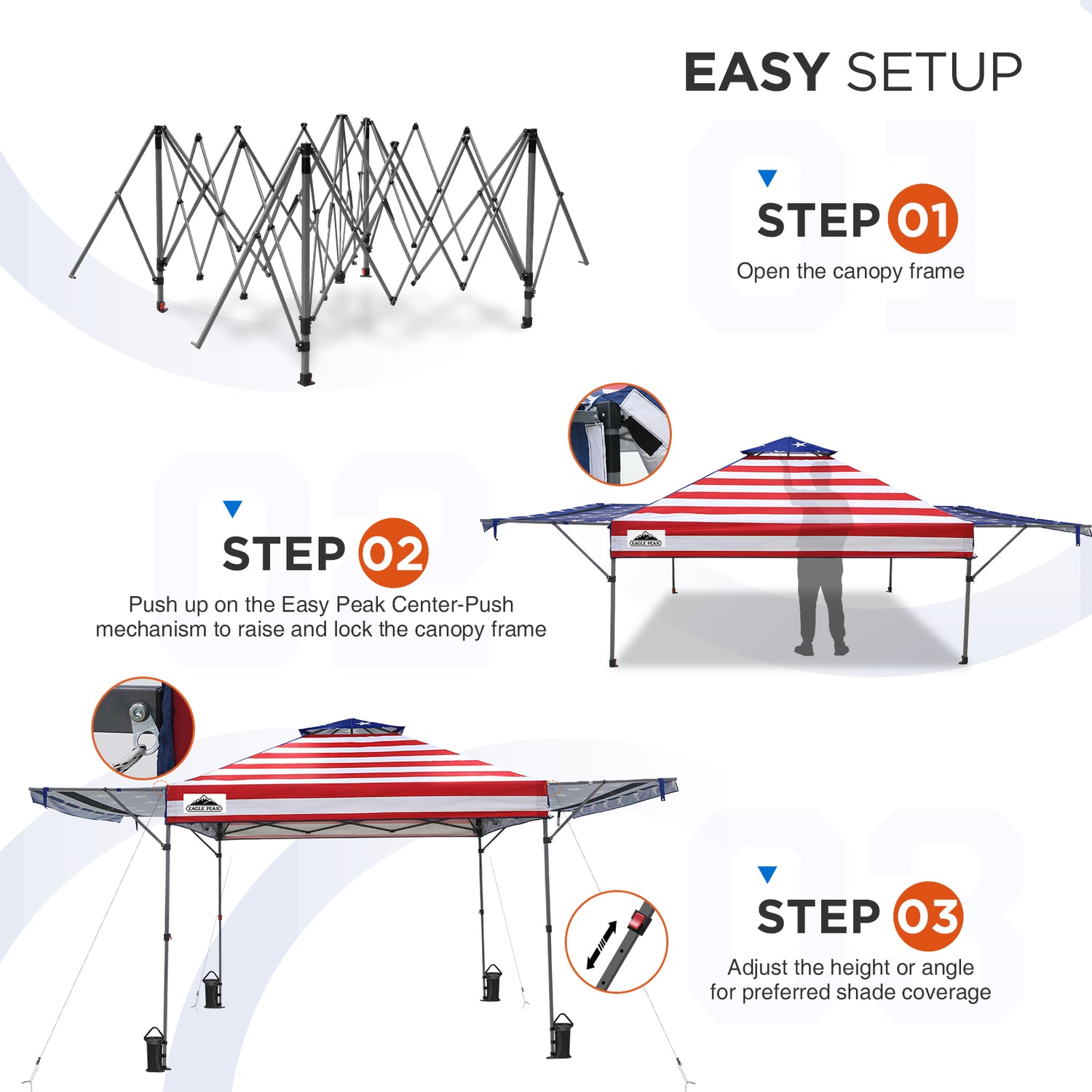 EASY SETUP

STEP 01
Open the canopy frame

STEP 02
Push up on the Easy Peak Center-Push mechanism to raise and lock the canopy frame

EAGLE PEAK

EAGLE PEAK

STEP 03
Adjust the height or angle for preferred shade coverage