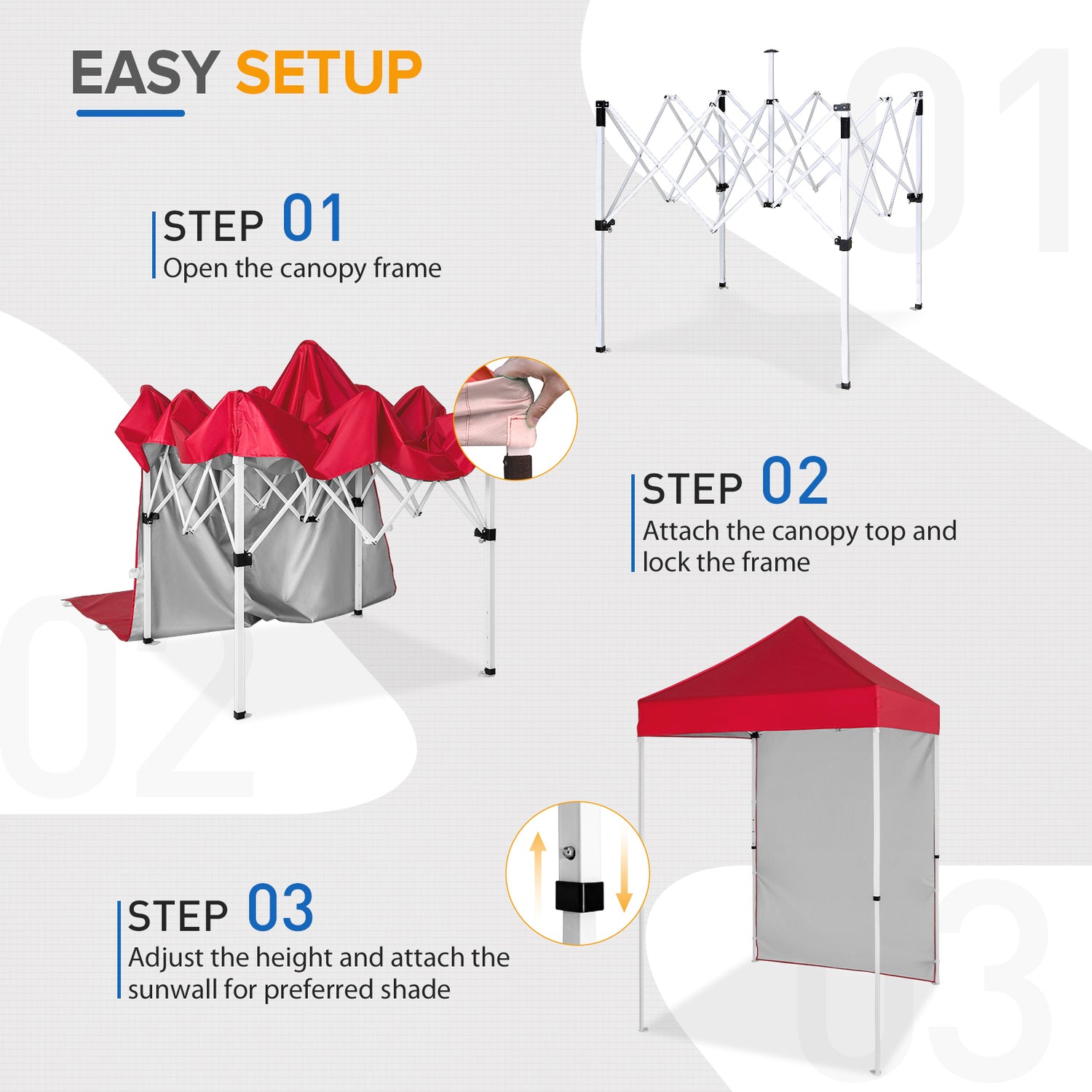 EASY SETUP

01

STEP 01
Open the canopy frame

STEP 02
Attach the canopy top and lock the frame

02

STEP 03
Adjust the height and attach the sunwall for preferred shade

03