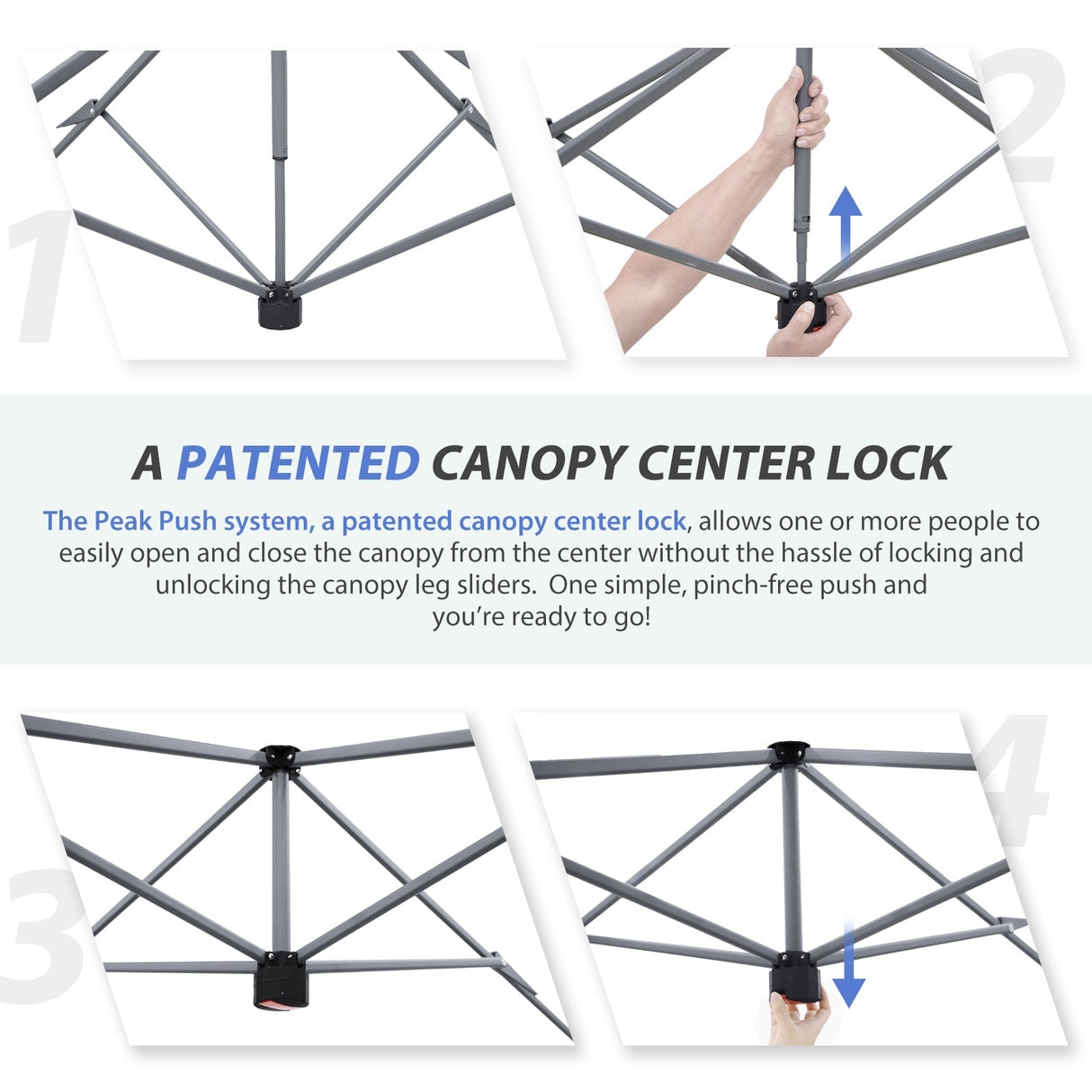 1

2

A PATENTED CANOPY CENTER LOCK

The Peak Push system, a patented canopy center lock, allows one or more people to easily open and close the canopy from the center without the hassle of locking and unlocking the canopy leg sliders. One simple, pinch-free push and you're ready to go!

3

4