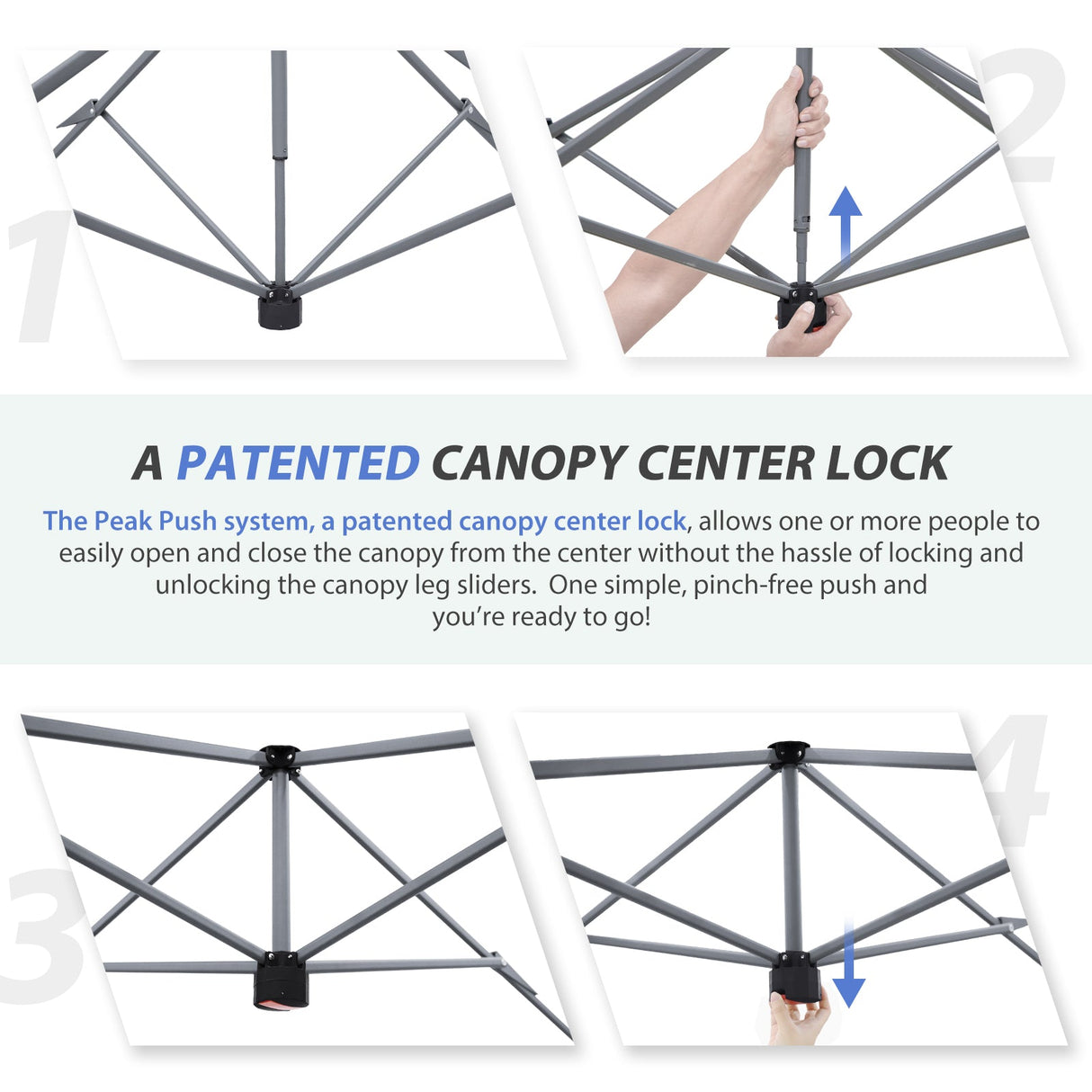 1

2

A PATENTED CANOPY CENTER LOCK

The Peak Push system, a patented canopy center lock, allows one or more people to easily open and close the canopy from the center without the hassle of locking and unlocking the canopy leg sliders. One simple, pinch-free push and you're ready to go!

3

4